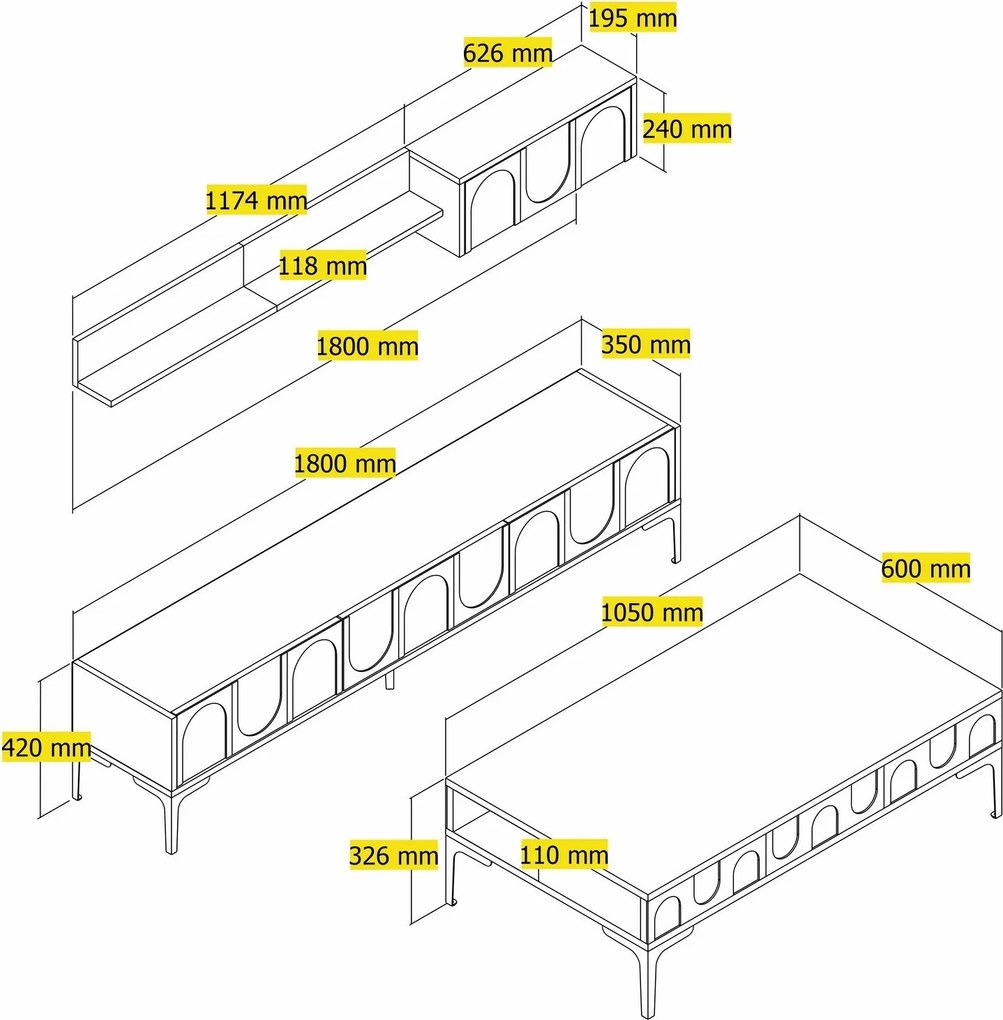 195 mm
626 mm
240 mm
1174 mm
118 mm
1800 mm
350 mm
1800 mm
600 mm
1050 mm
420 mm
326 mm
110 mm