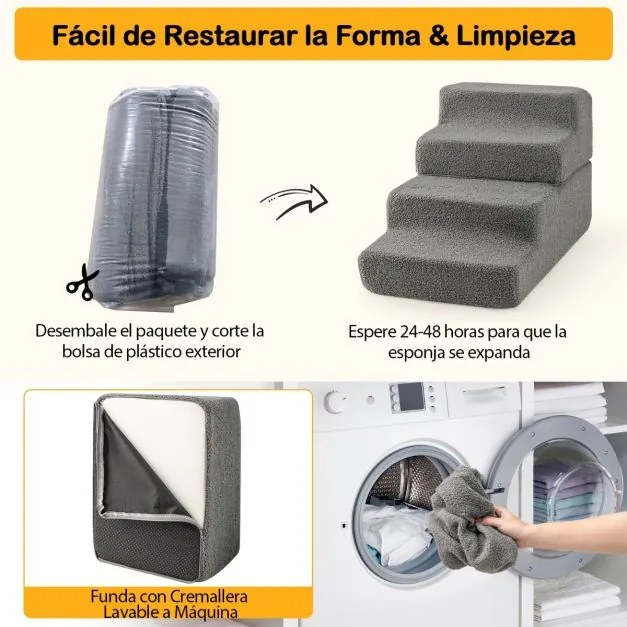 Fácil de Restaurar la Forma & Limpieza

Desembale el paquete y corte la bolsa de plástico exterior

Espere 24-48 horas para que la esponja se expanda

Funda con Cremallera Lavable a Máquina