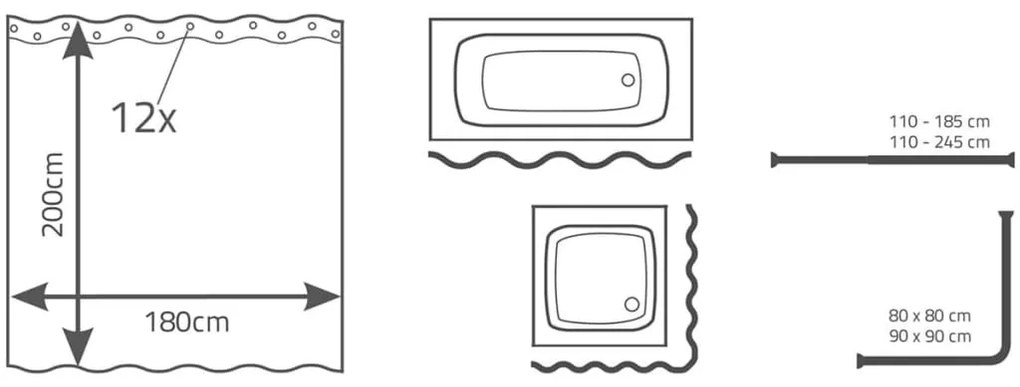 12x
200cm
180cm
110 - 185 cm
110 - 245 cm
80 x 80 cm
90 x 90 cm