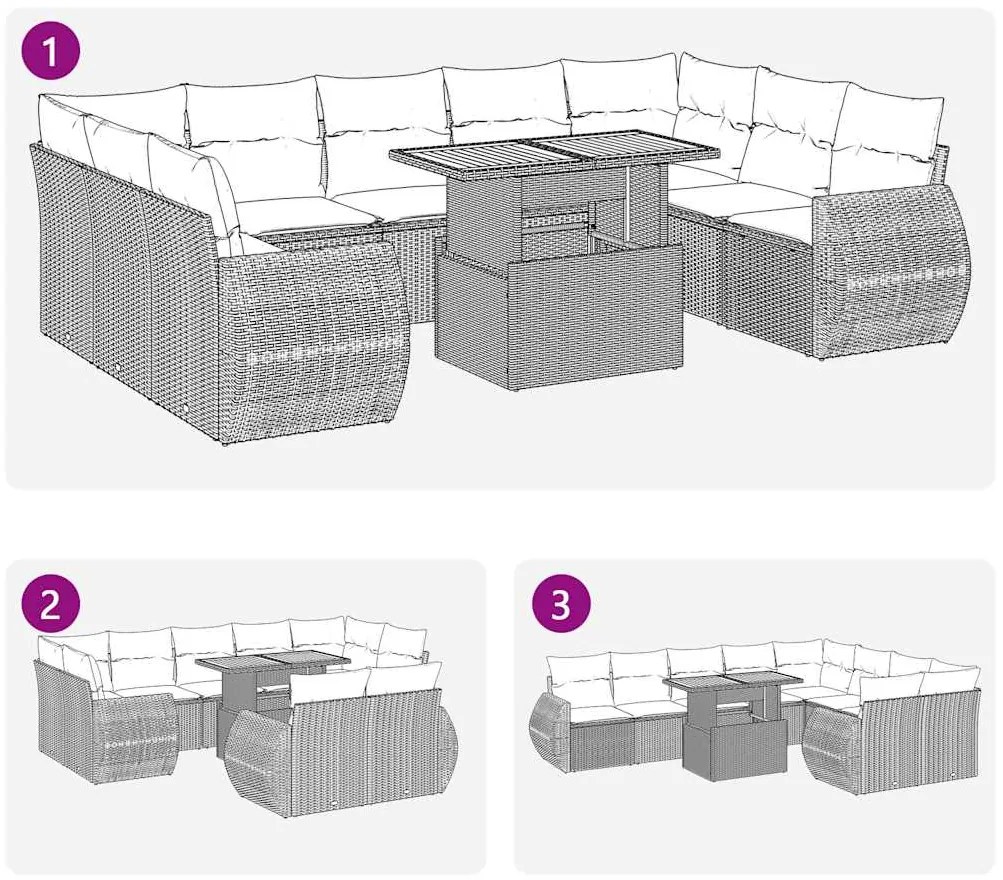 1

2

3