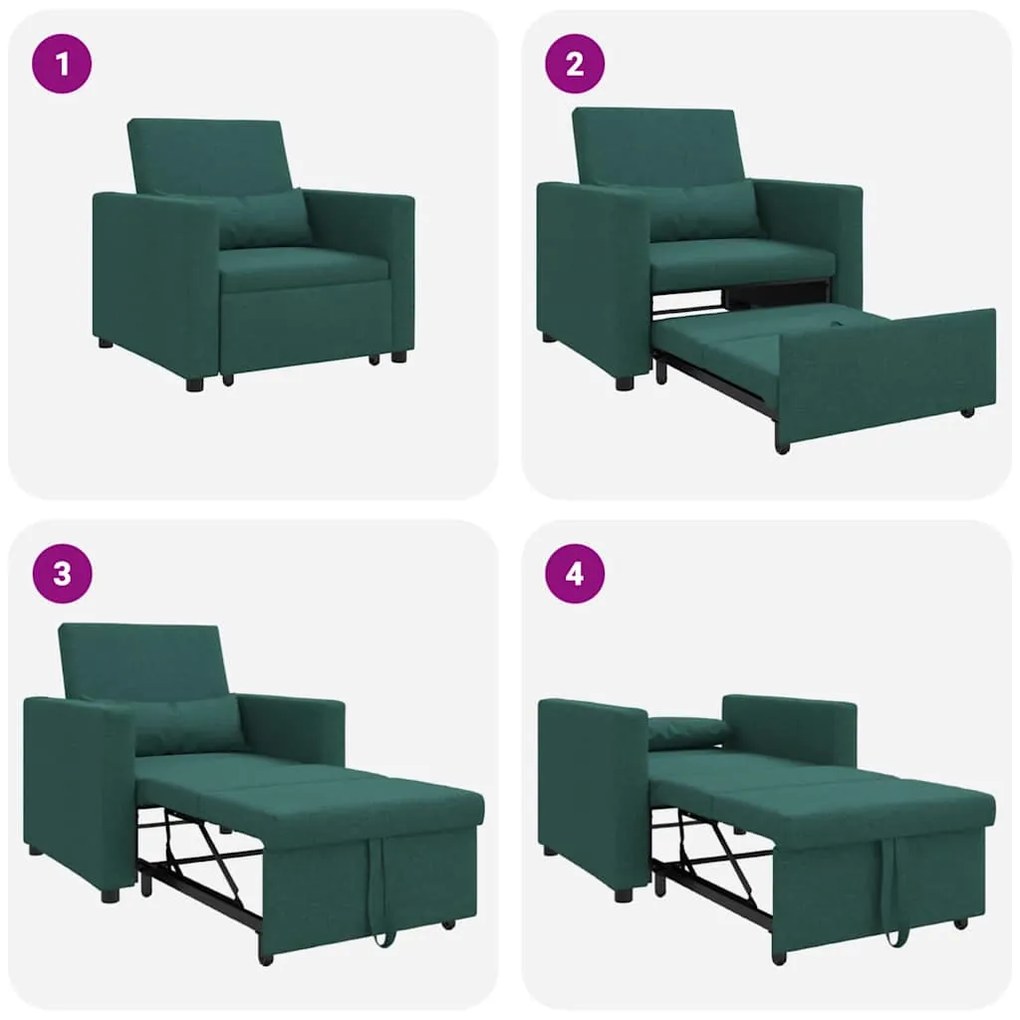 1

2

3

4