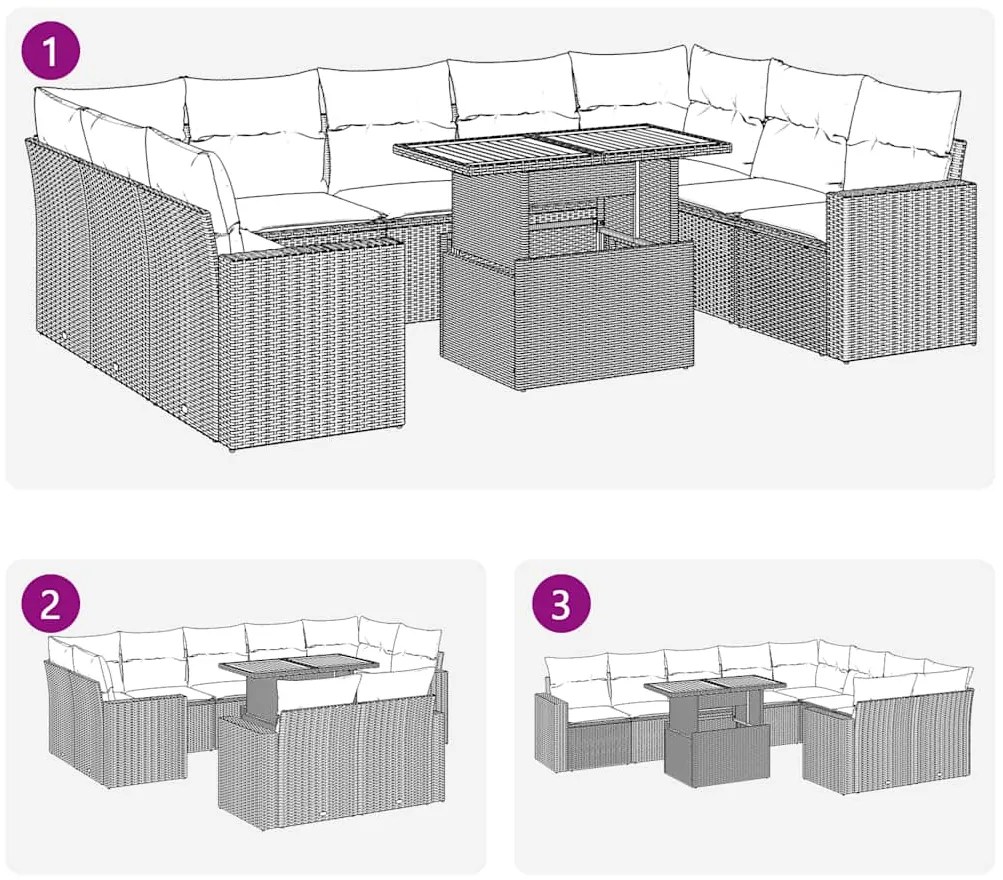 1

2

3