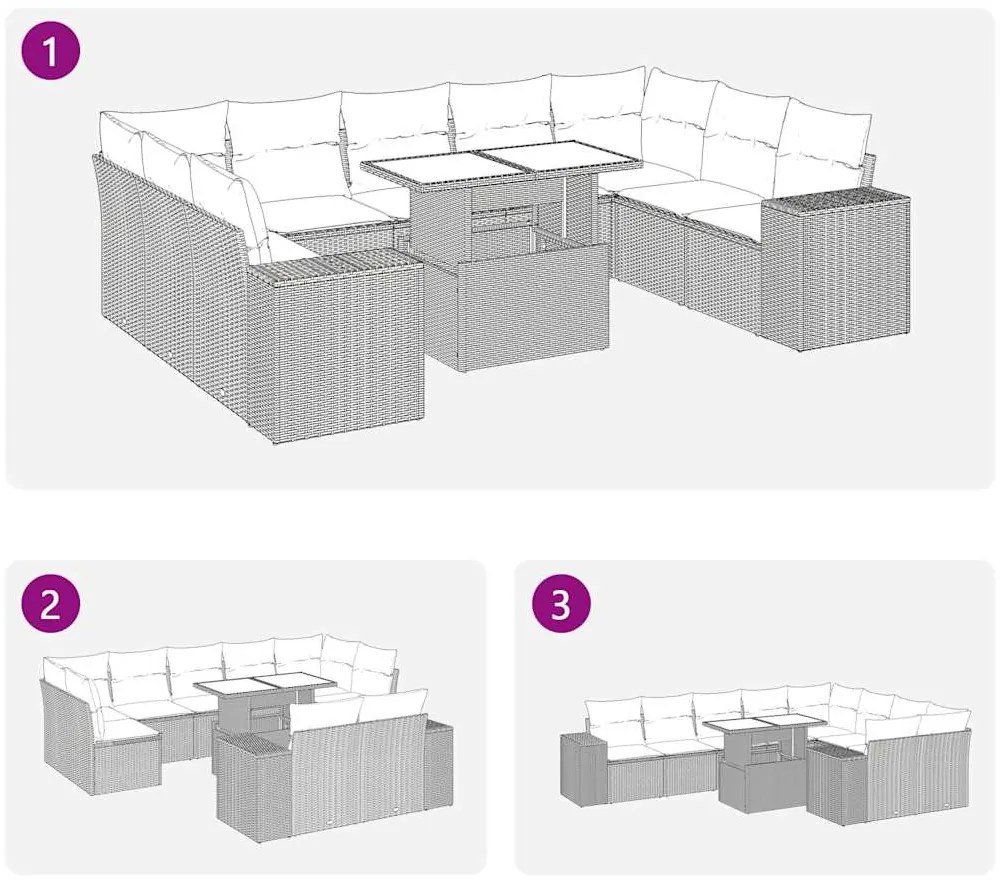 1

2

3