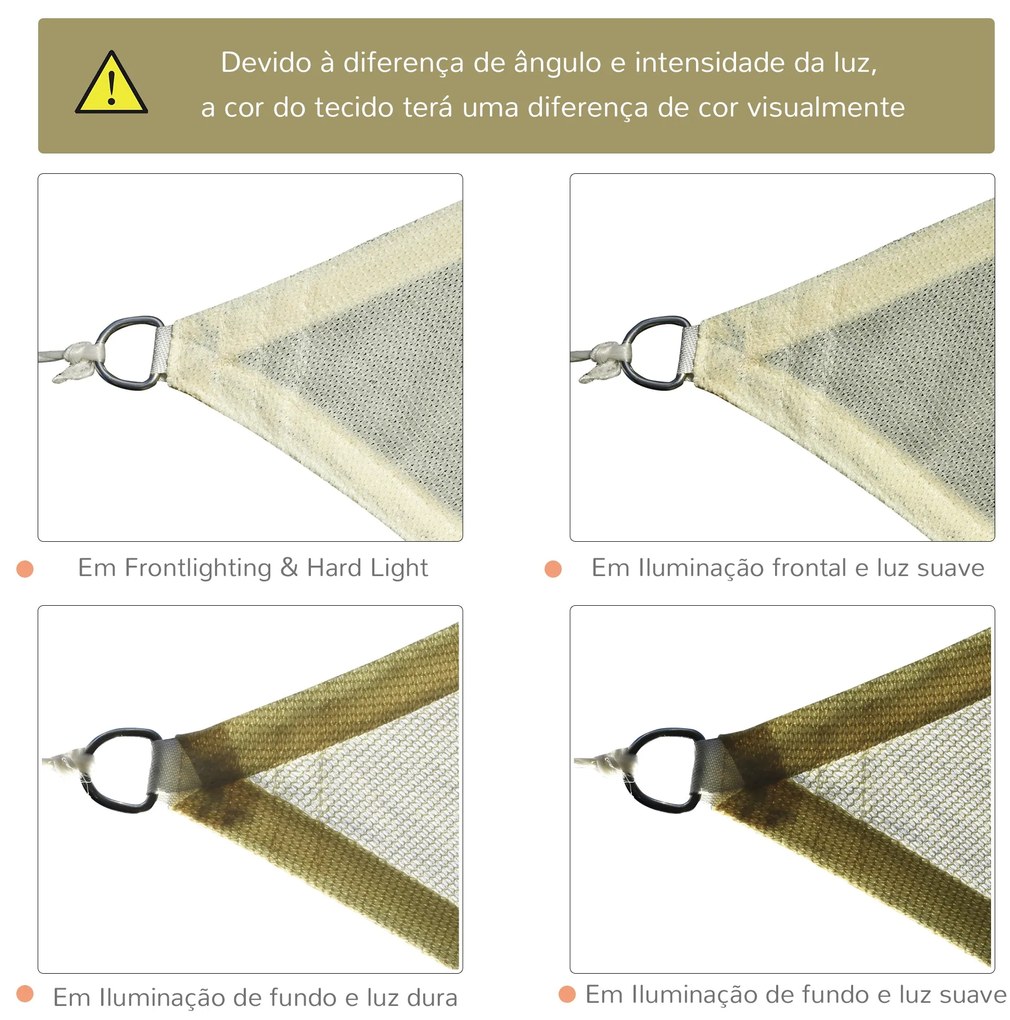 Devido à diferença de ângulo e intensidade da luz, a cor do tecido terá uma diferença de cor visualmente

Em Frontlighting & Hard Light

Em Iluminação frontal e luz suave

Em Iluminação de fundo e luz dura

Em Iluminação de fundo e luz suave