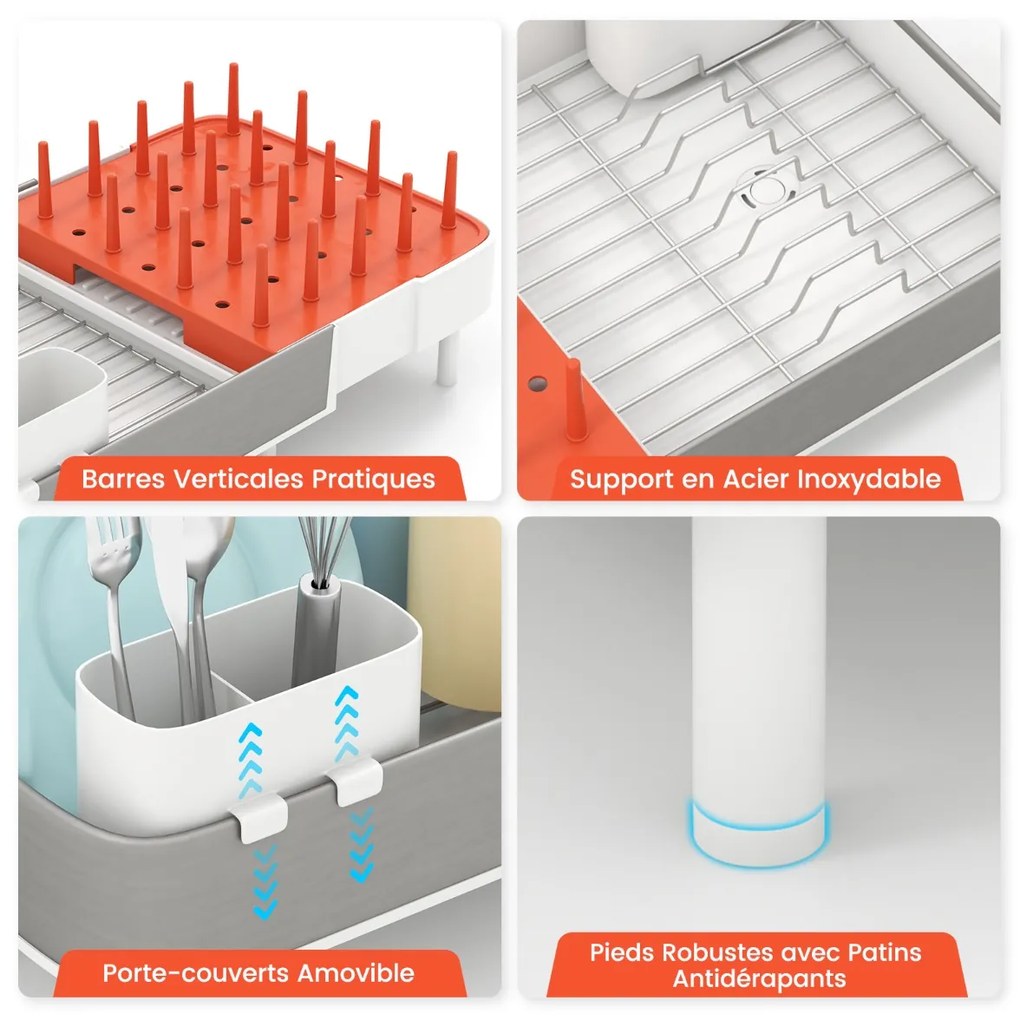 Barres Verticales Pratiques

Support en Acier Inoxydable

Porte-couverts Amovible

Pieds Robustes avec Patins Antidérapants