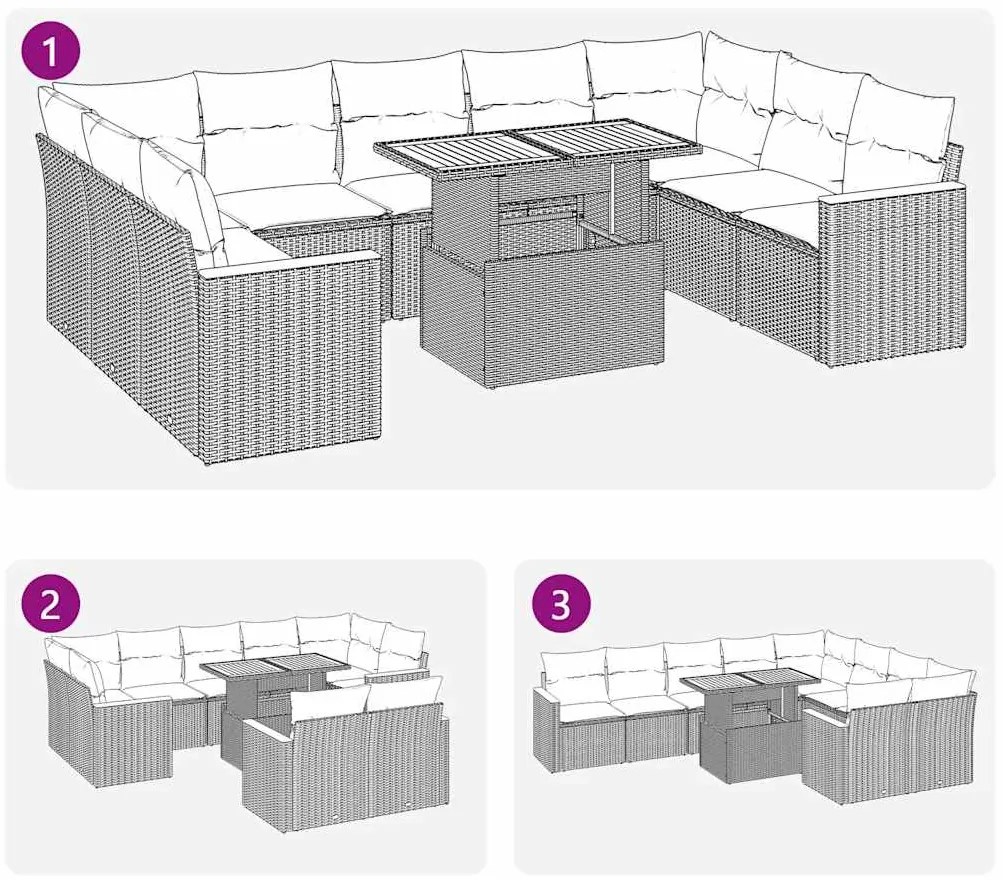 1

2

3