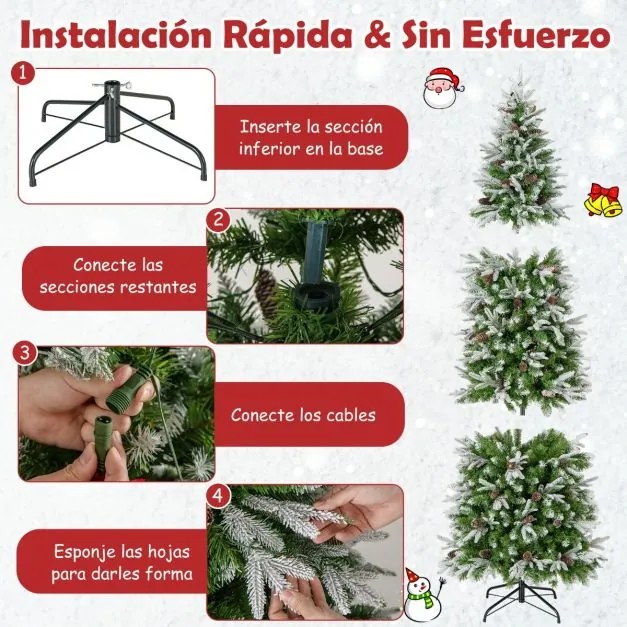 Instalación Rápida & Sin Esfuerzo

1

Inserte la sección inferior en la base

2

Conecte las secciones restantes

3

Conecte los cables

4

Esponje las hojas para darles forma