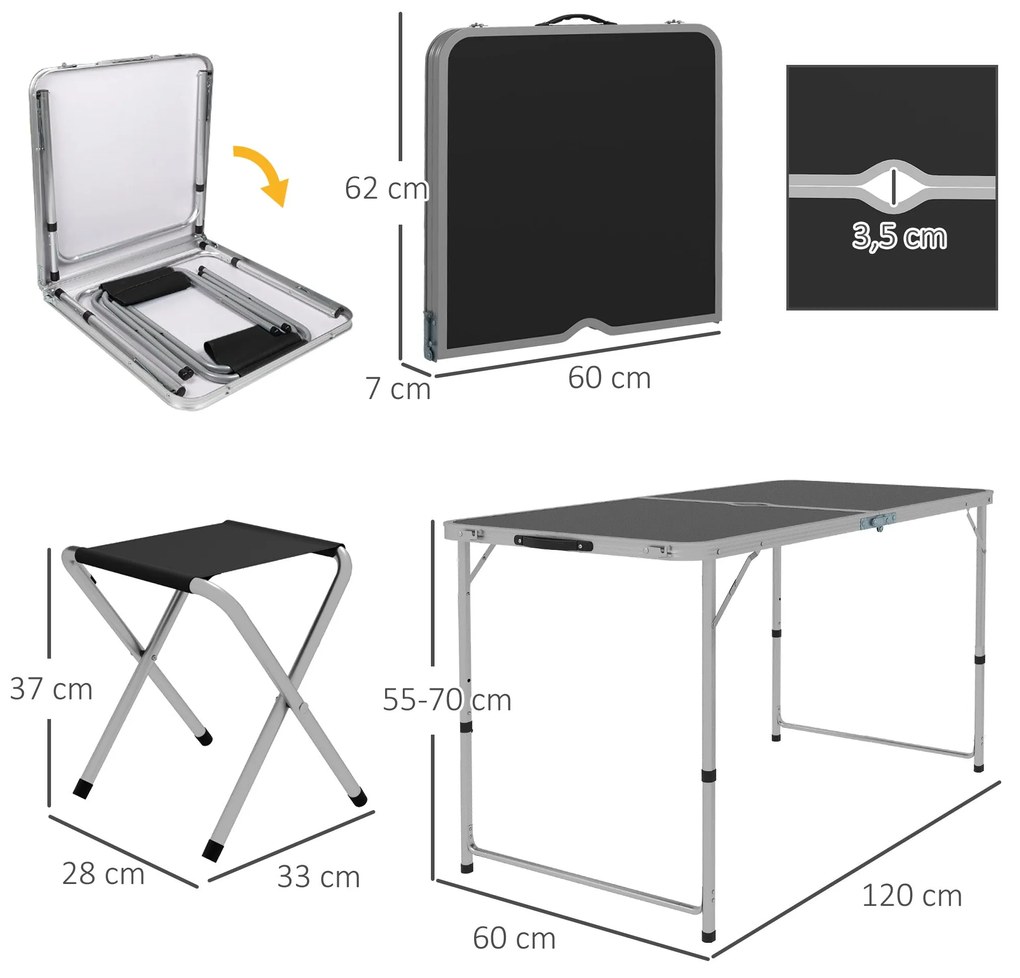 62 cm

7 cm

60 cm

3,5 cm

37 cm

28 cm

33 cm

55-70 cm

60 cm

120 cm