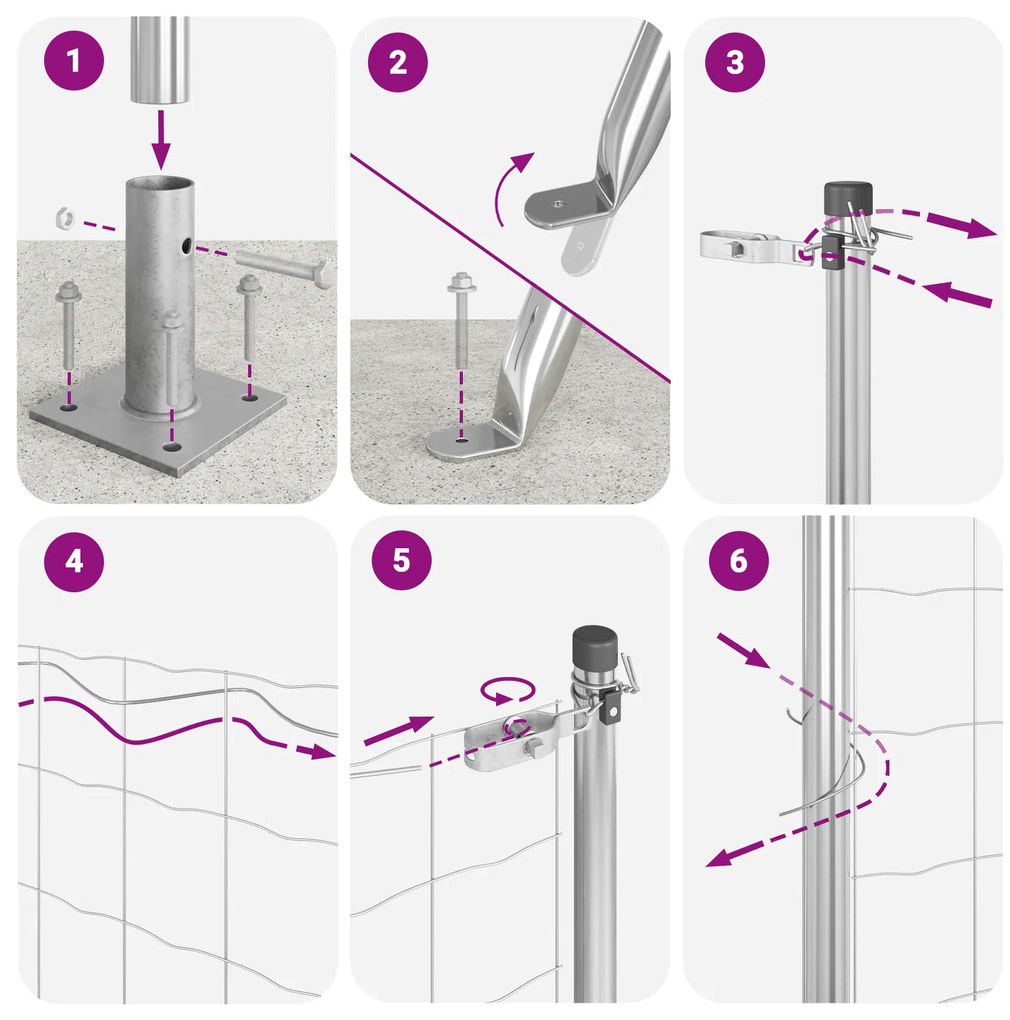 1

2

3

4

5

6