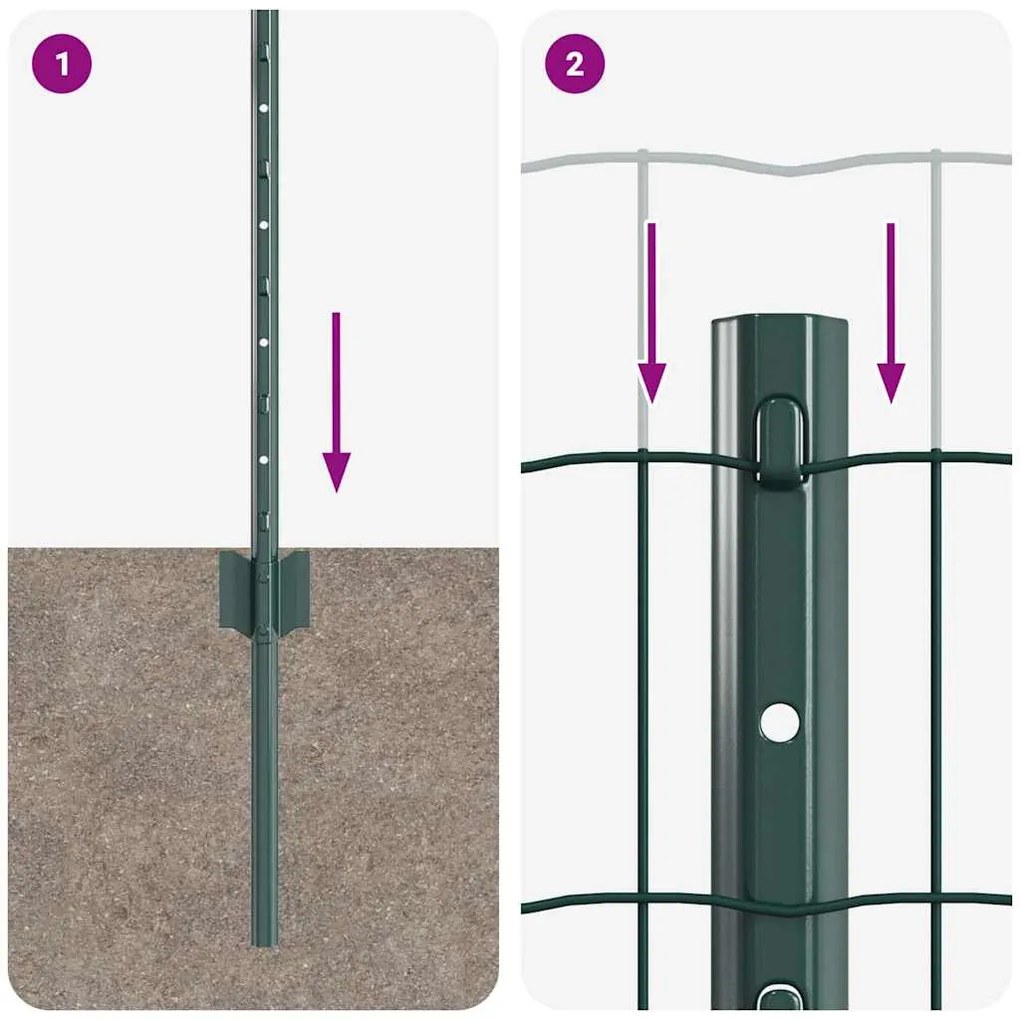 1

2