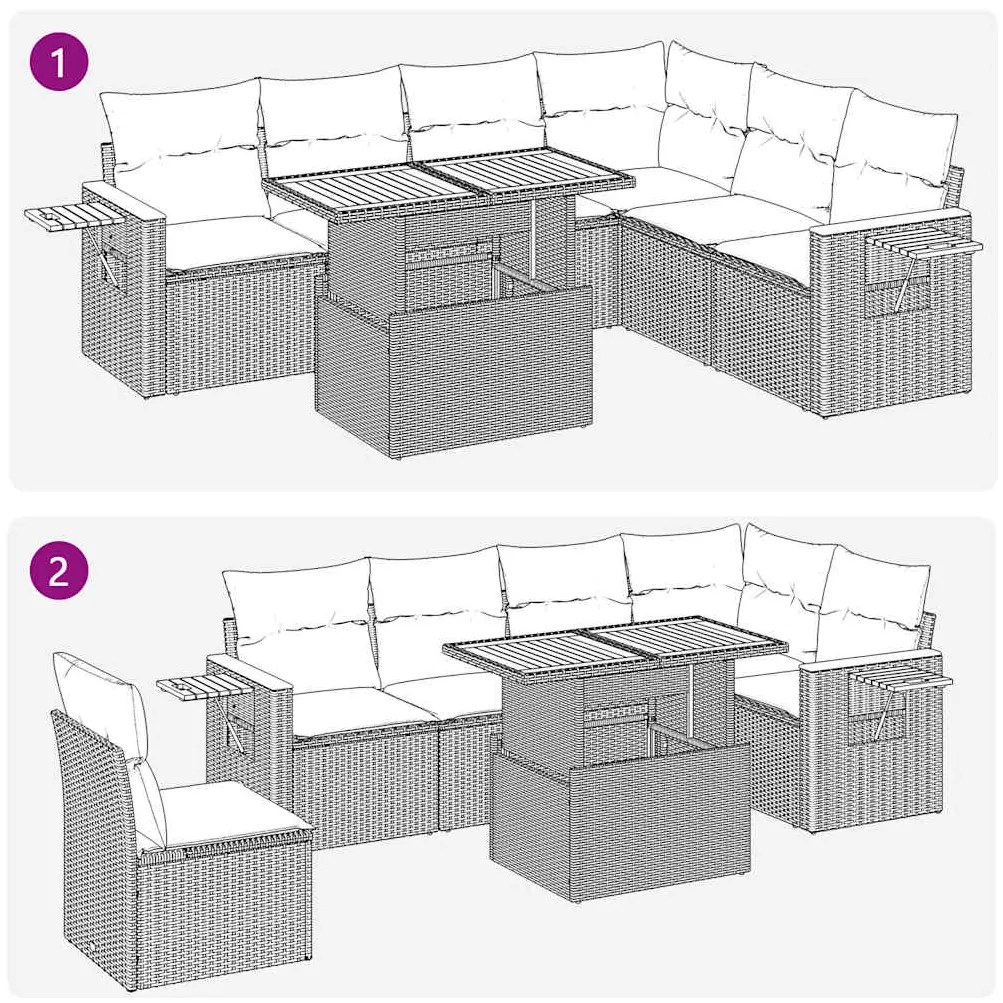 1

2