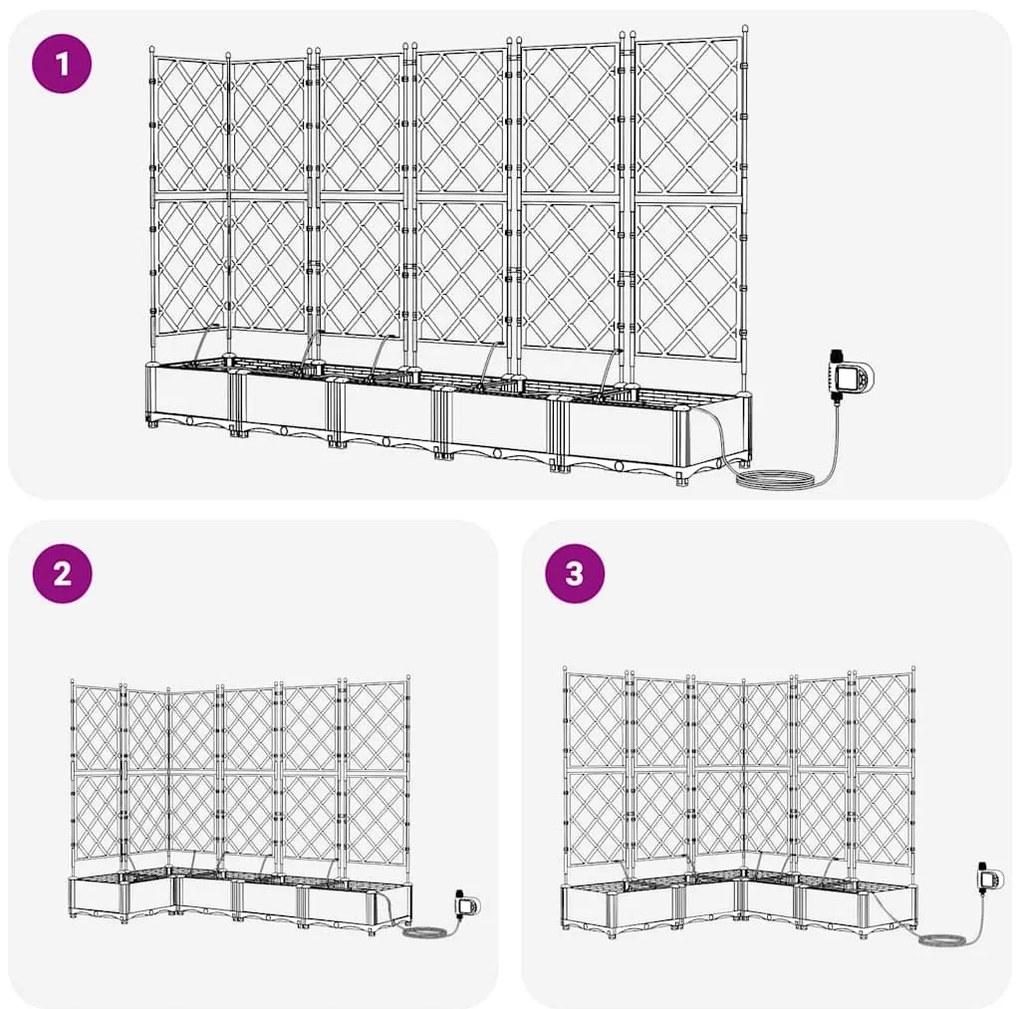 1

2

3