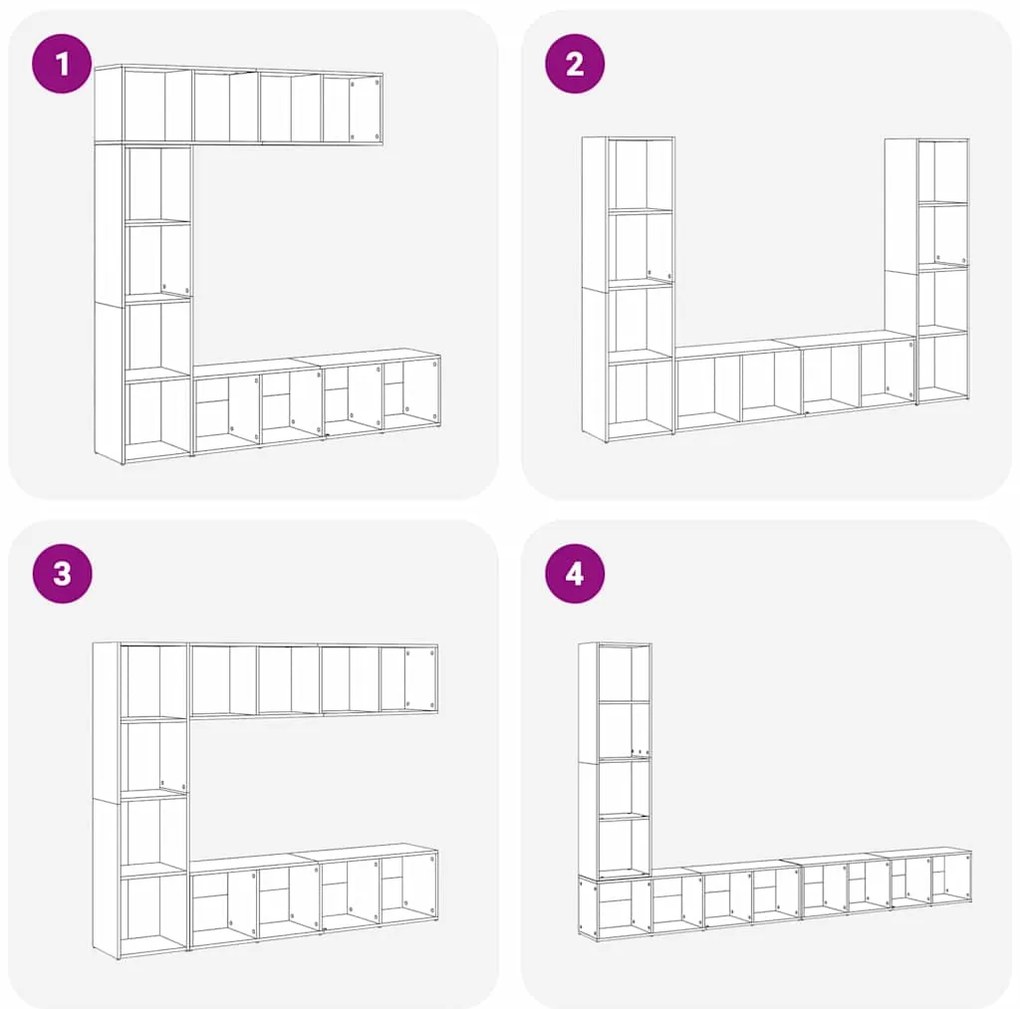 1

2

3

4