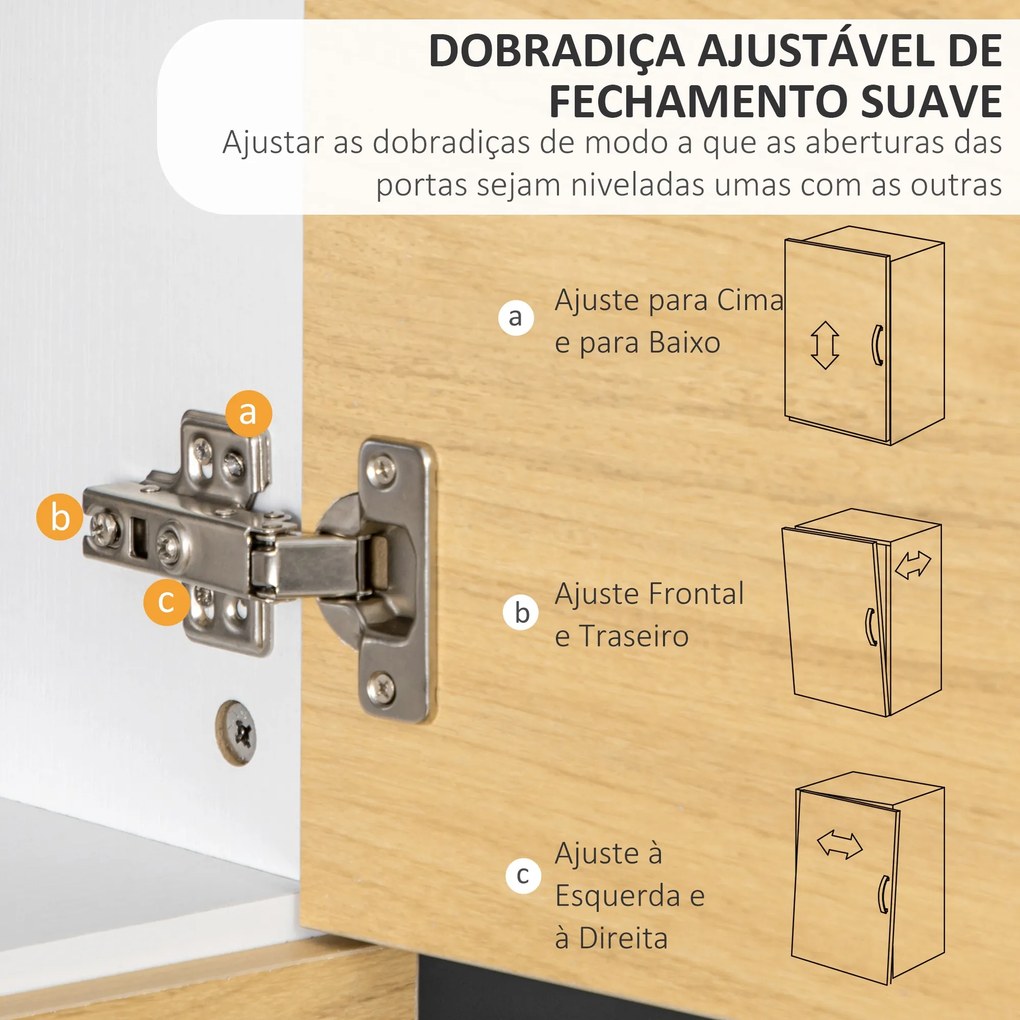 DOBRADIÇA AJUSTÁVEL DE FECHAMENTO SUAVE

Ajustar as dobradiças de modo a que as aberturas das portas sejam niveladas umas com as outras

a

b

c

a Ajuste para Cima e para Baixo

b Ajuste Frontal e Traseiro

c Ajuste à Esquerda e à Direita