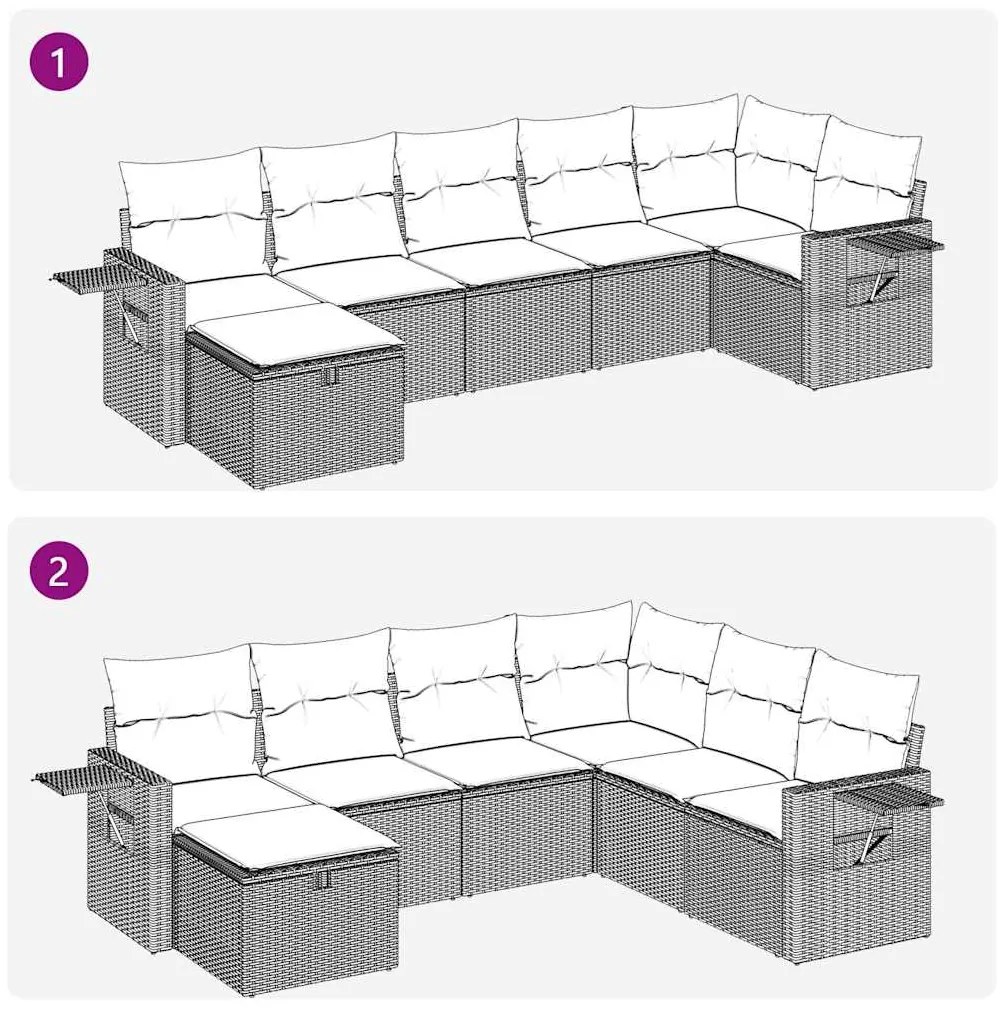 1

2