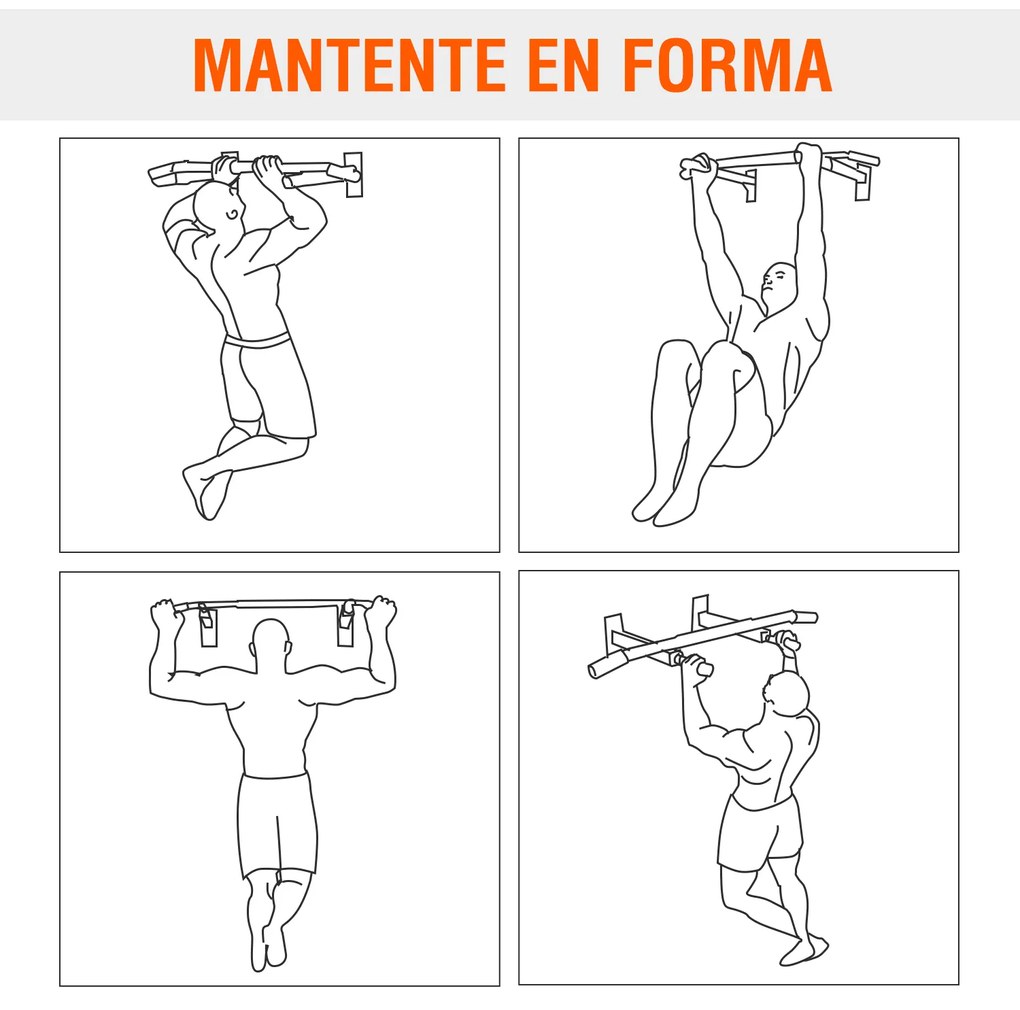 MANTENTE EN FORMA