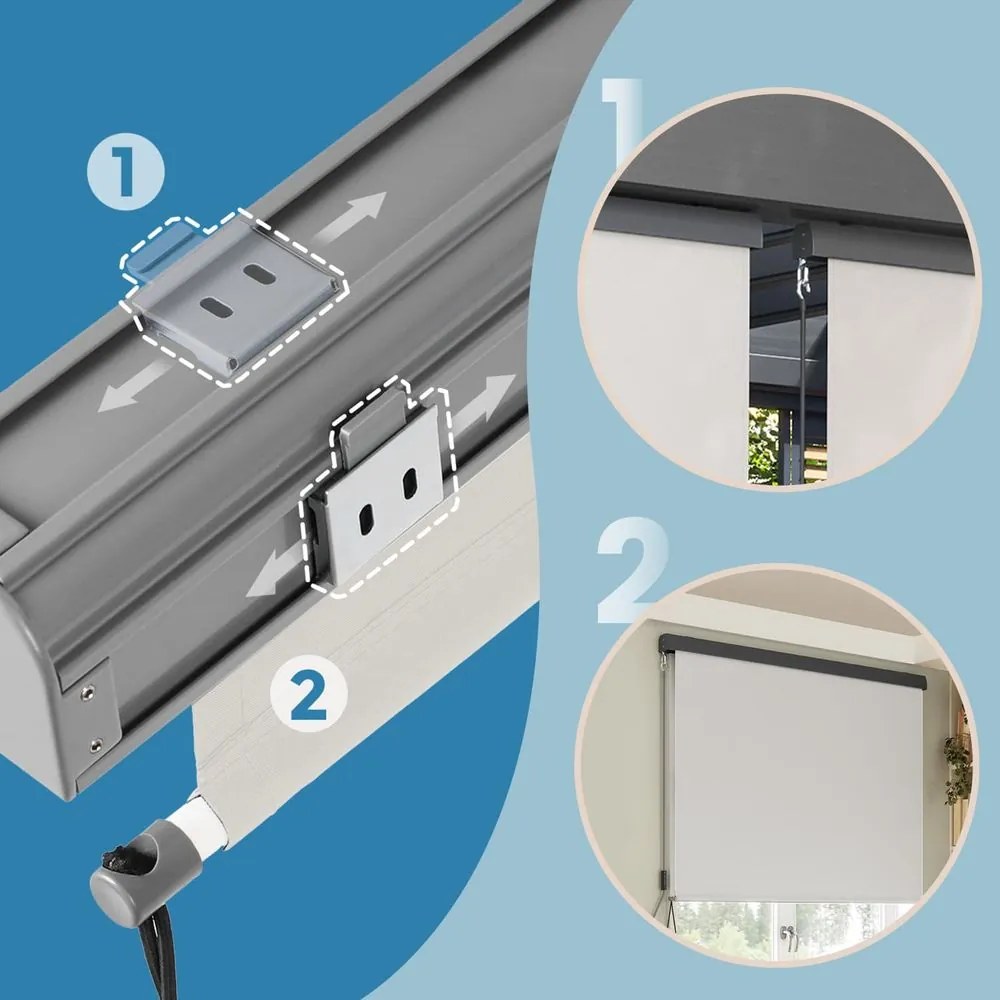 1

2

1

2