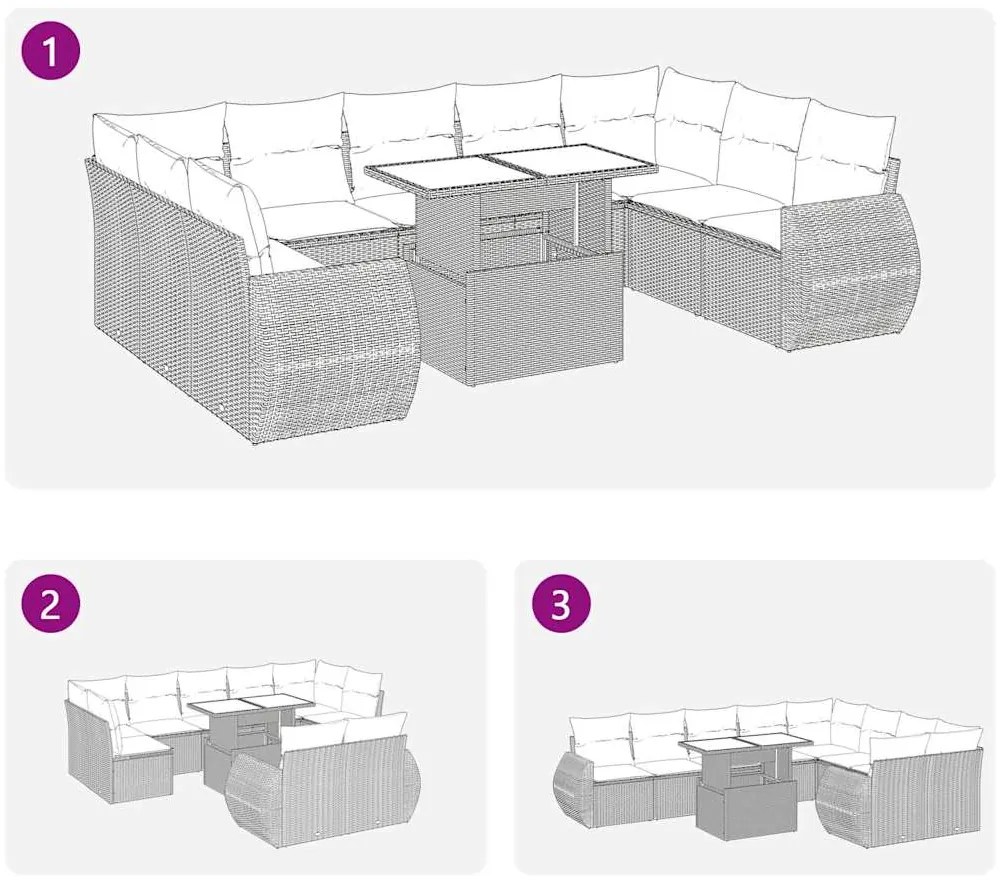 1

2

3