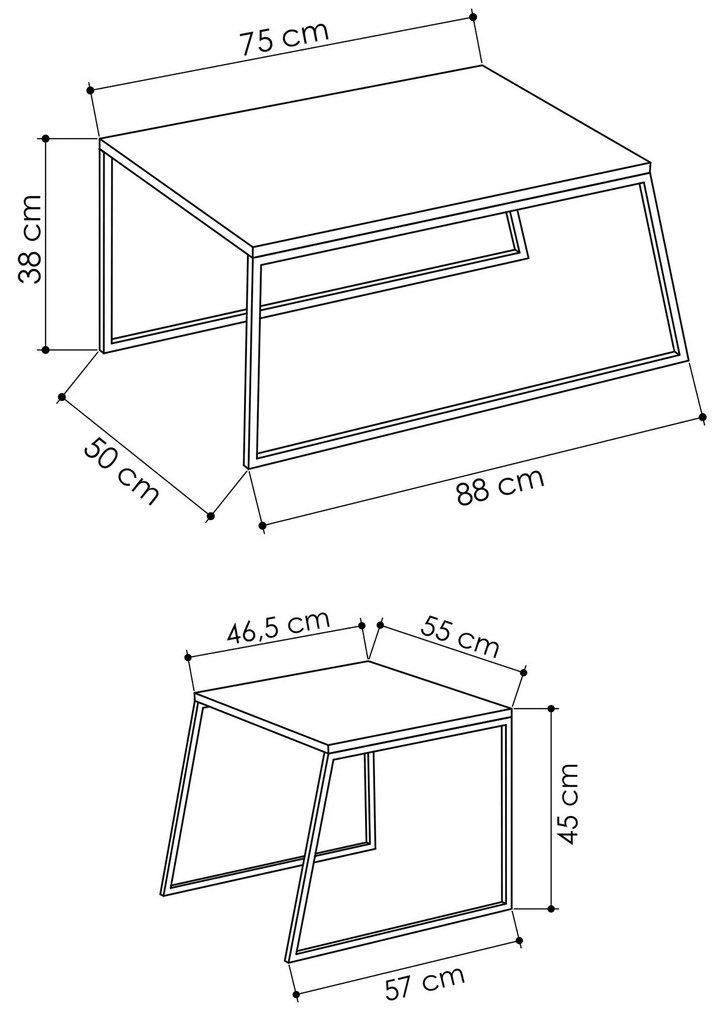 75 cm
38 cm
50 cm
88 cm
46,5 cm
55 cm
45 cm
57 cm