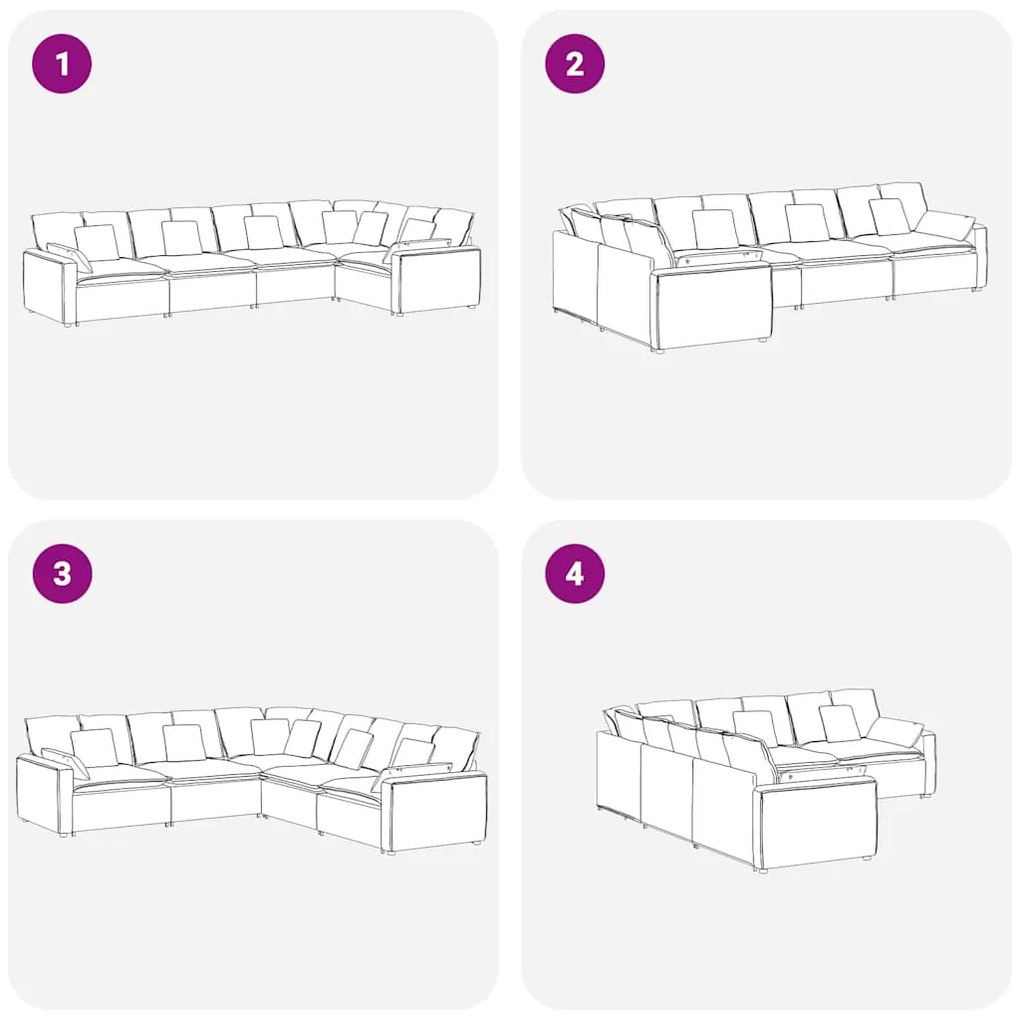 1

2

3

4