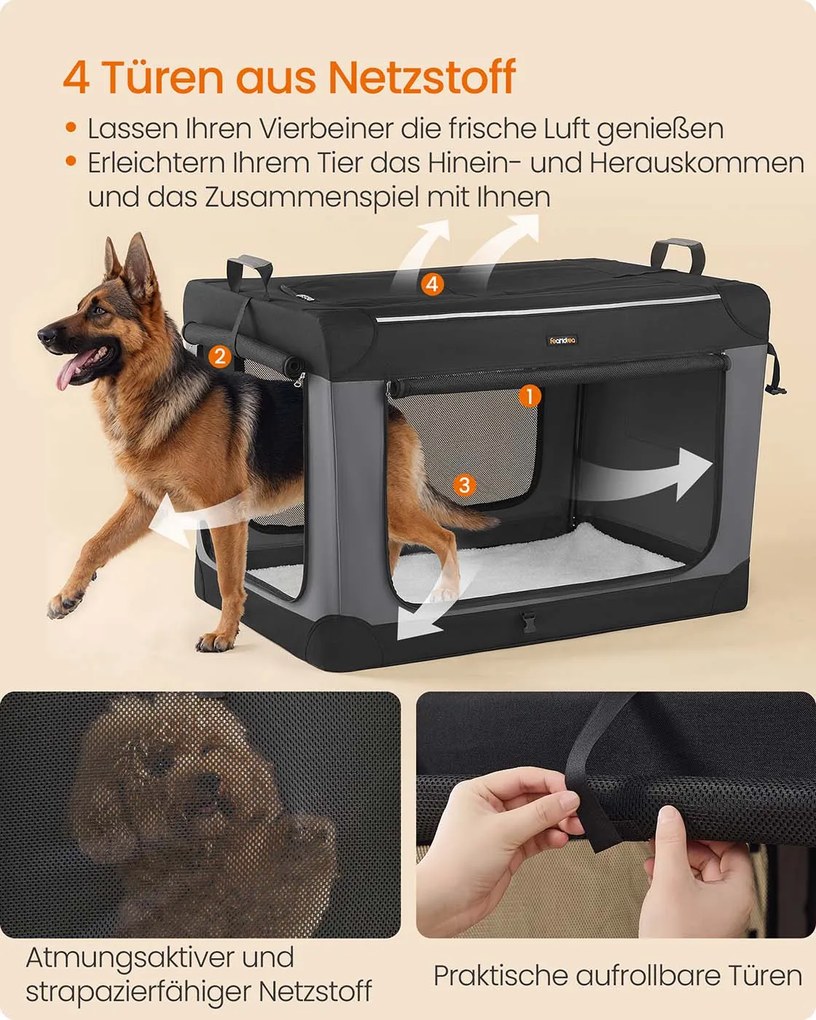 4 Türen aus Netzstoff

• Lassen Ihren Vierbeiner die frische Luft genießen
• Erleichtern Ihrem Tier das Hinein- und Herauskommen und das Zusammenspiel mit Ihnen

4

2

Feandrea

1

3

Atmungsaktiver und strapazierfähiger Netzstoff

Praktische aufrollbare Türen