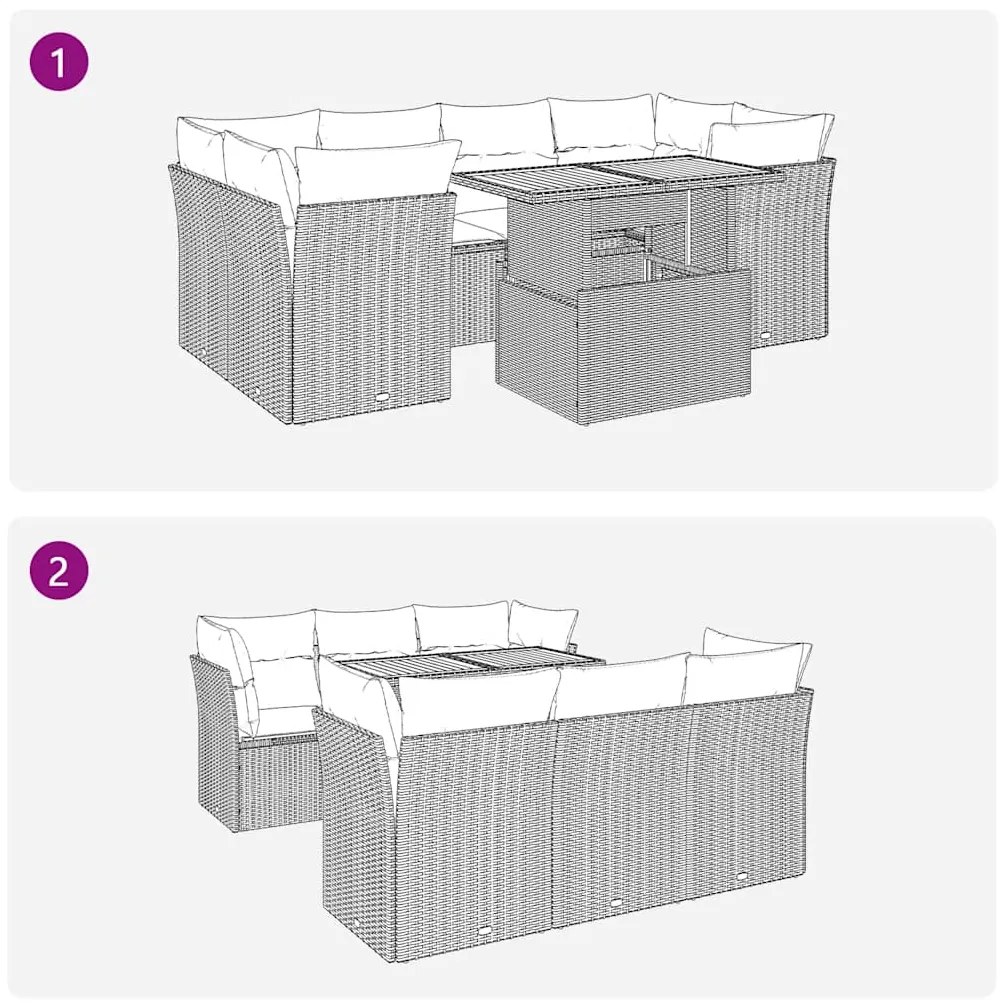 1

2