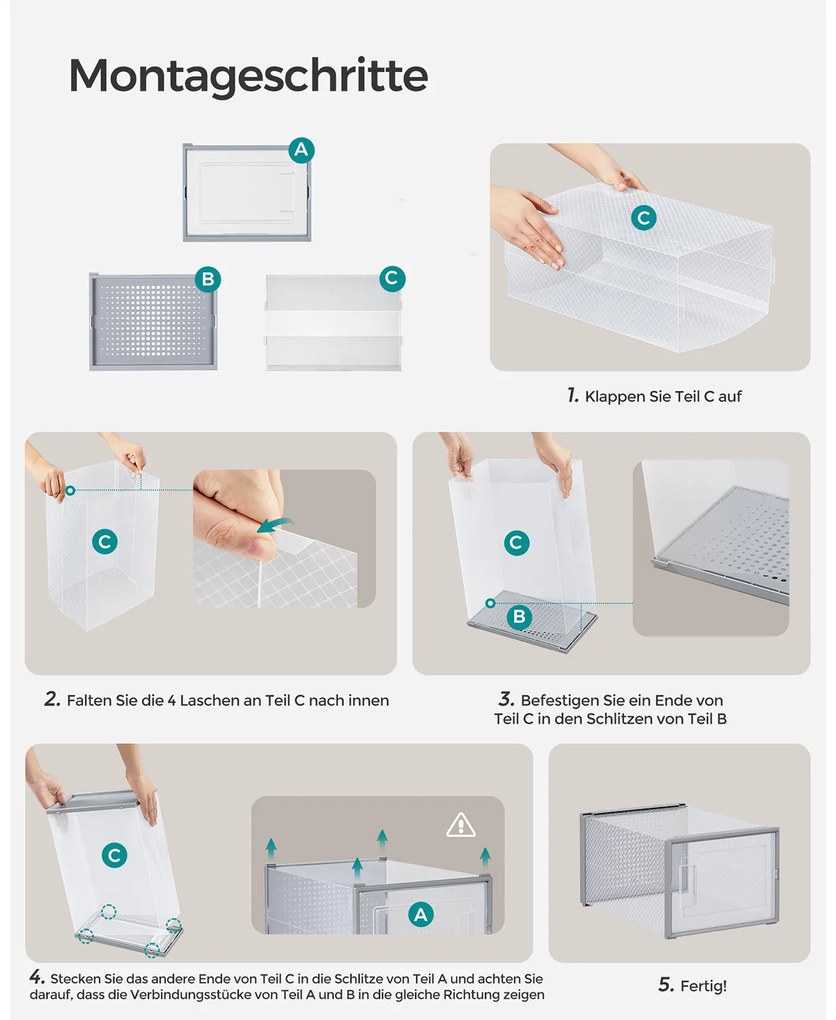 Montageschritte

A

B

C

C

1. Klappen Sie Teil C auf

C

2. Falten Sie die 4 Laschen an Teil C nach innen

C

B

3. Befestigen Sie ein Ende von Teil C in den Schlitzen von Teil B

C

A

4. Stecken Sie das andere Ende von Teil C in die Schlitze von Teil A und achten Sie darauf, dass die Verbindungsstücke von Teil A und B in die gleiche Richtung zeigen

5. Fertig!