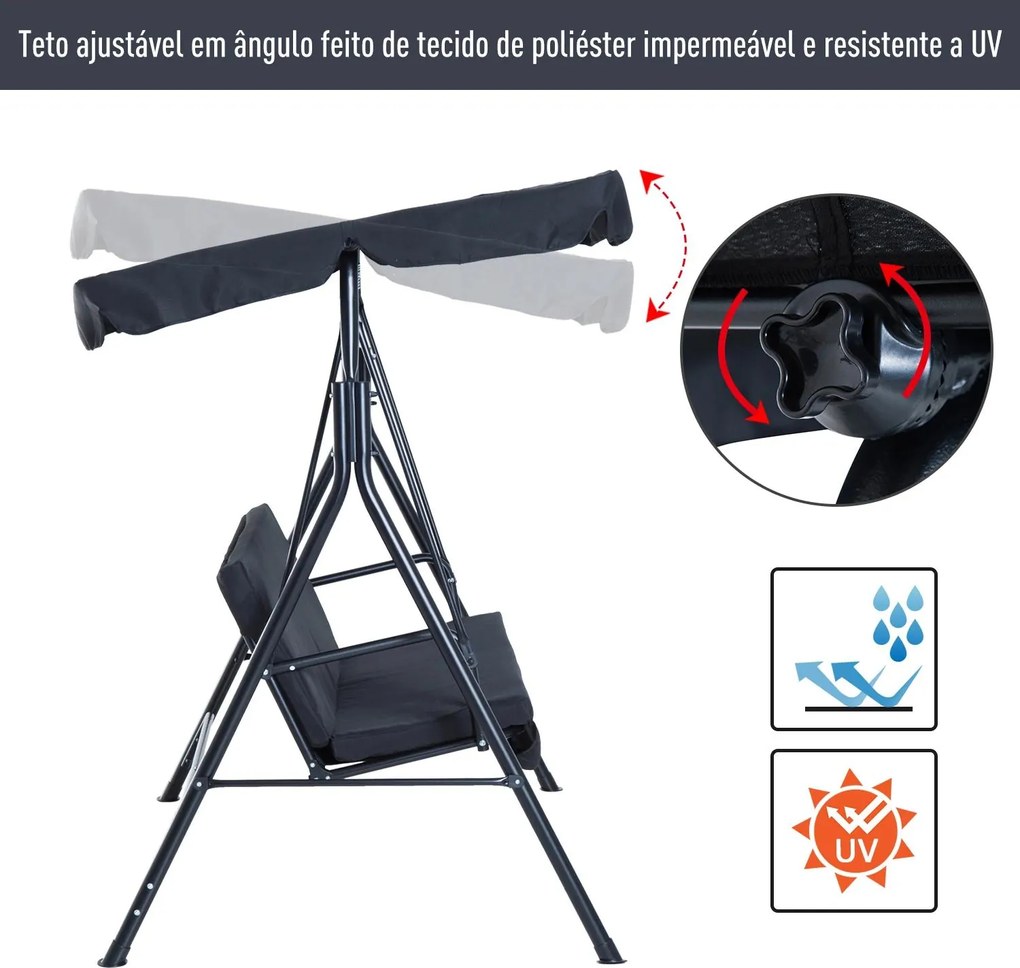 Teto ajustável em ângulo feito de tecido de poliéster impermeável e resistente a UV

UV