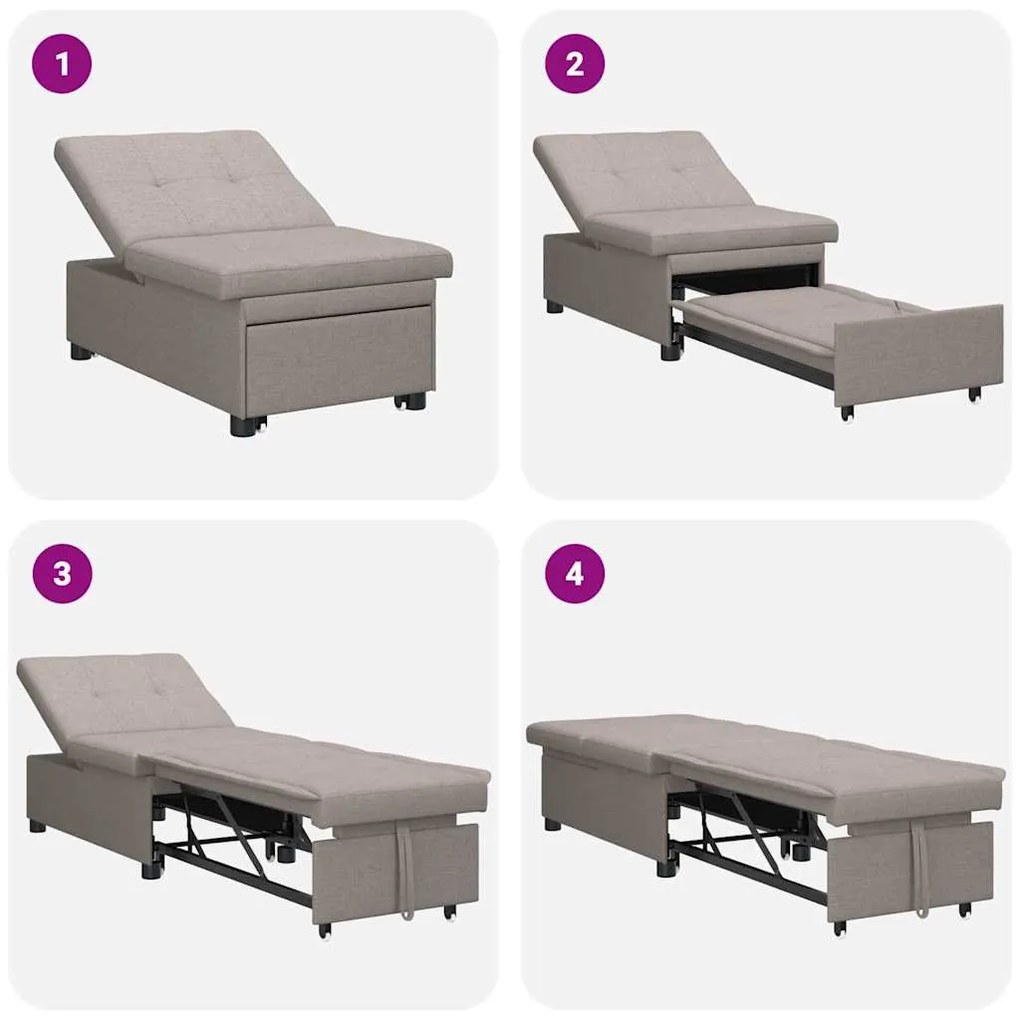 1

2

3

4