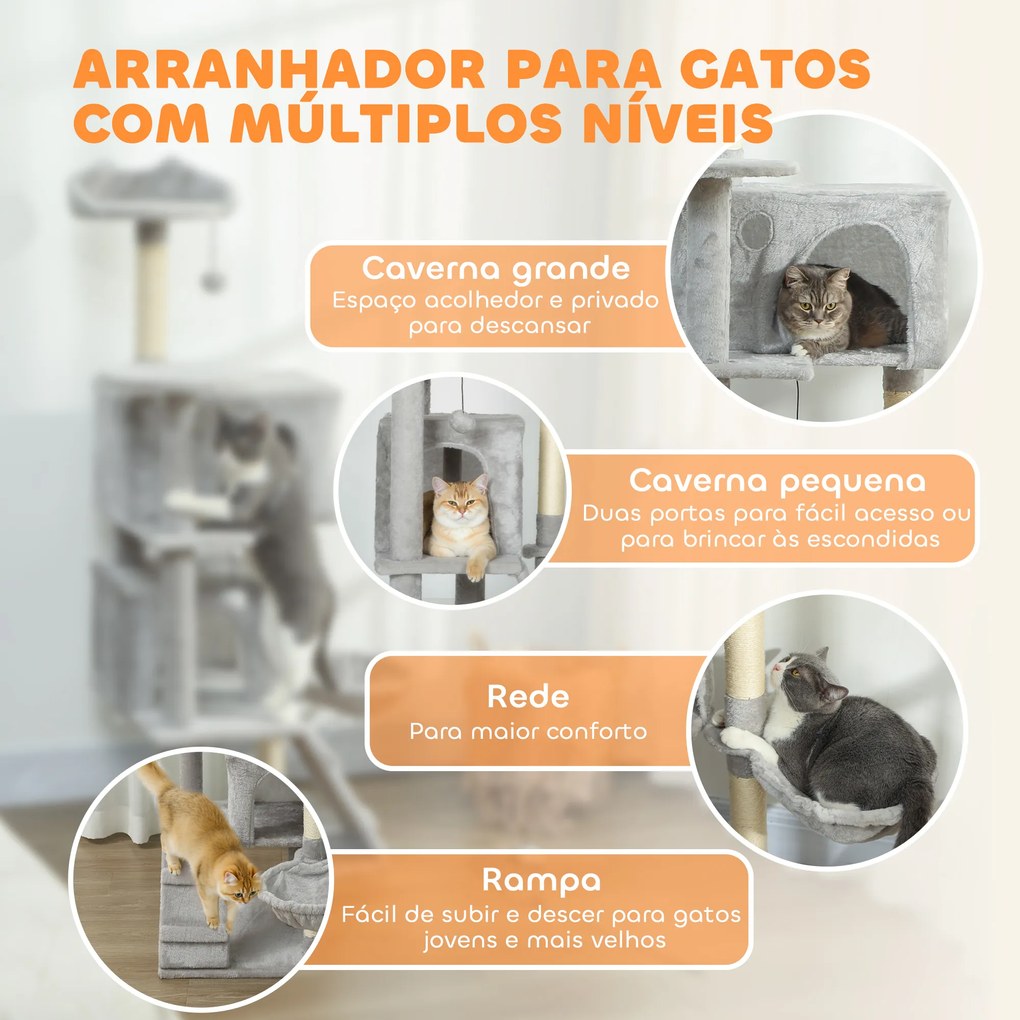 ARRANHADOR PARA GATOS COM MÚLTIPLOS NÍVEIS

Caverna grande
Espaço acolhedor e privado para descansar

Caverna pequena
Duas portas para fácil acesso ou para brincar às escondidas

Rede
Para maior conforto

Rampa
Fácil de subir e descer para gatos jovens e mais velhos