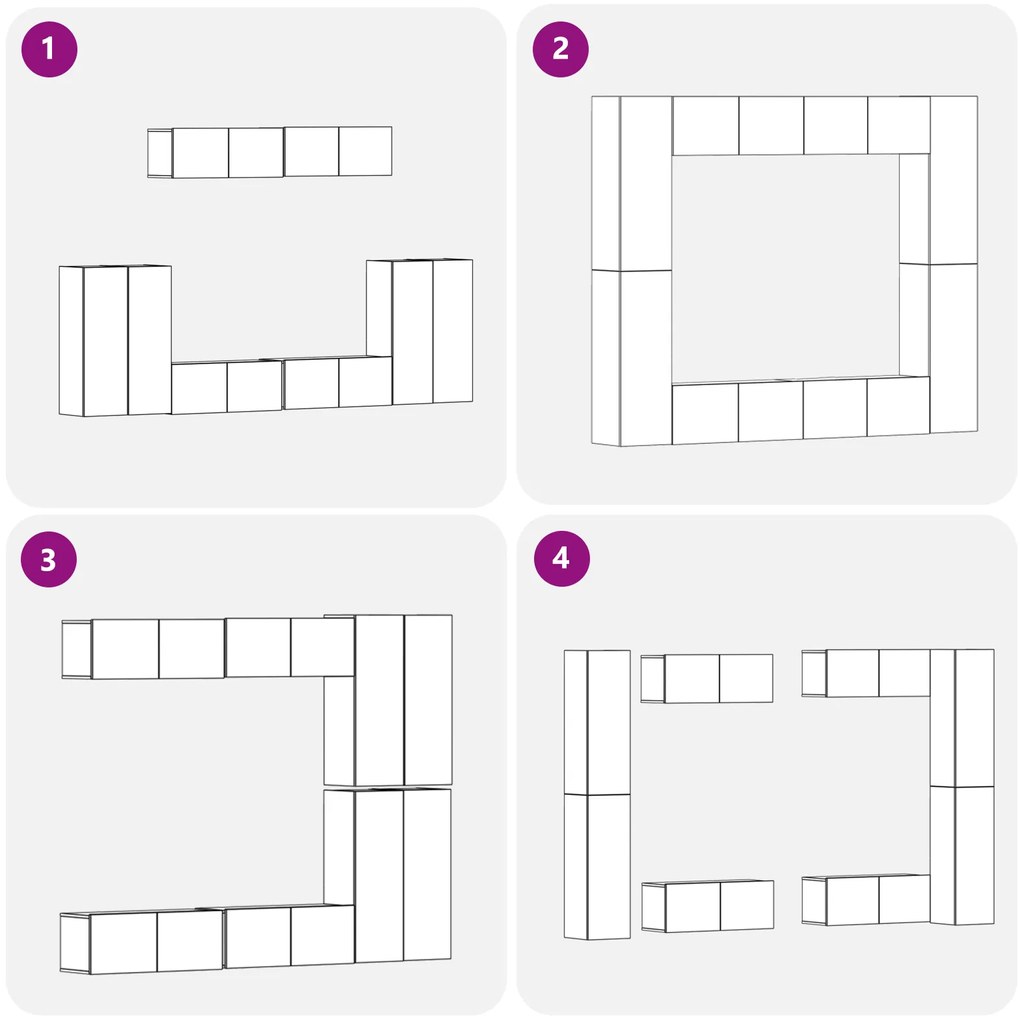 1

2

3

4