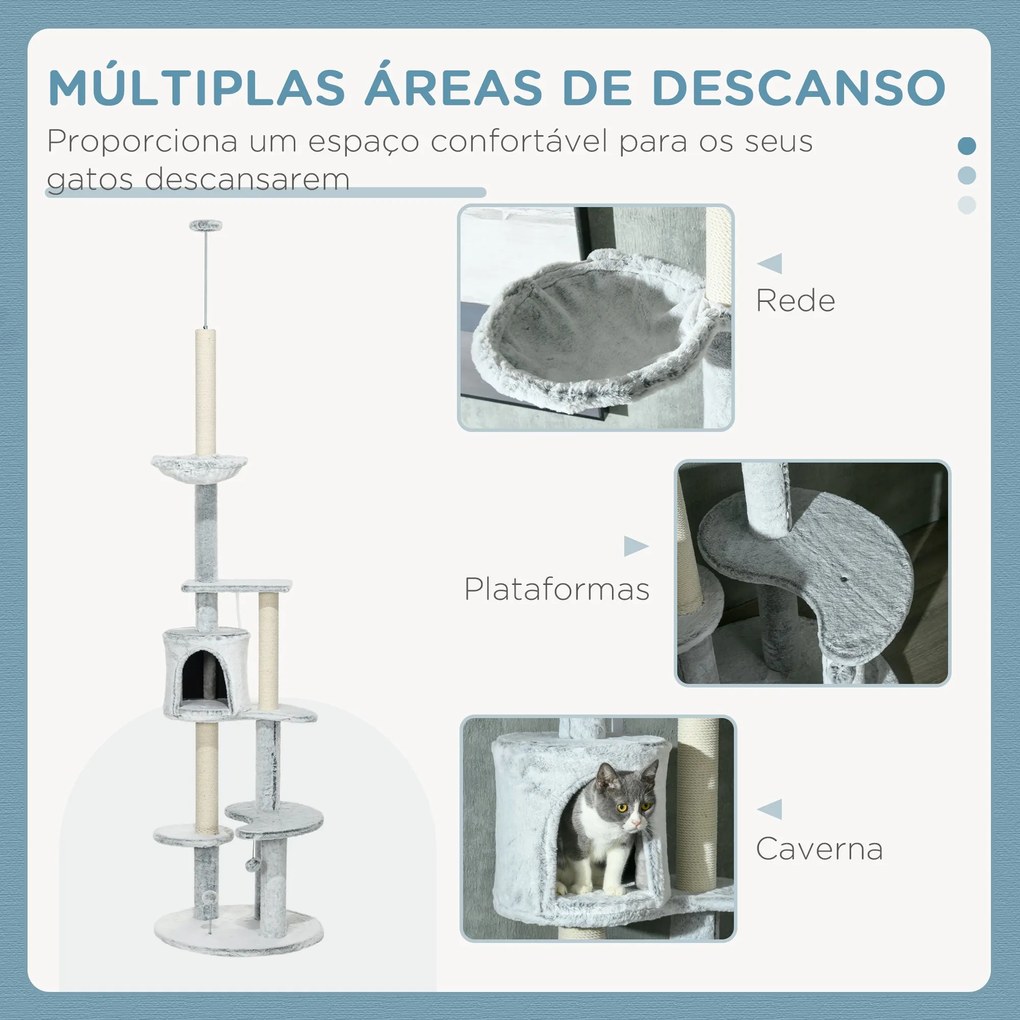 MÚLTIPLAS ÁREAS DE DESCANSO

Proporciona um espaço confortável para os seus gatos descansarem

Rede

Plataformas

Caverna