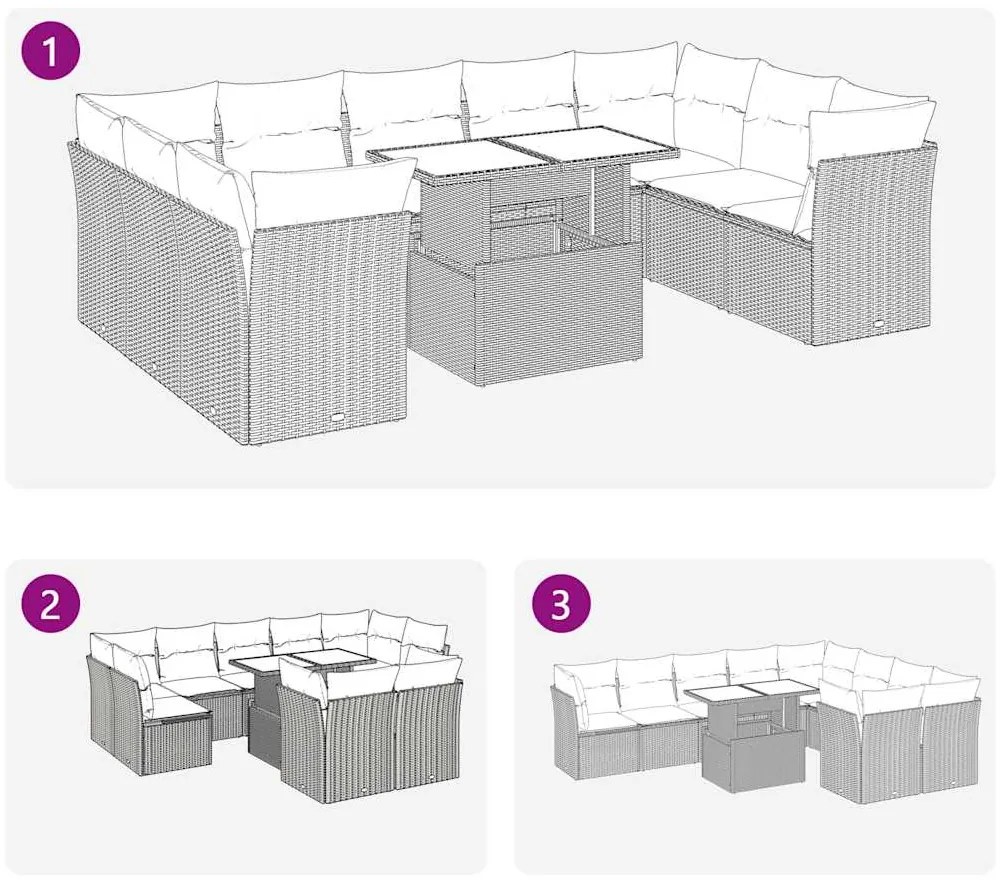 1

2

3