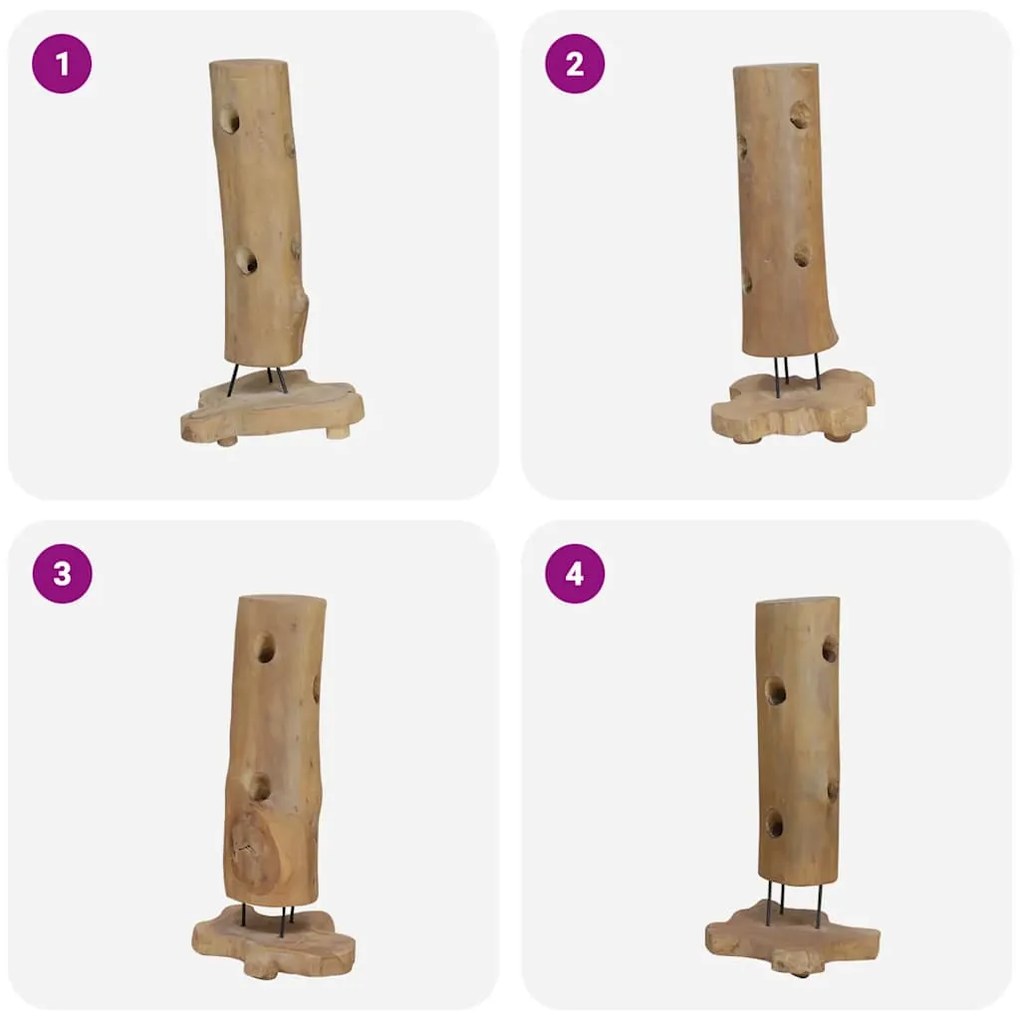 1

2

3

4