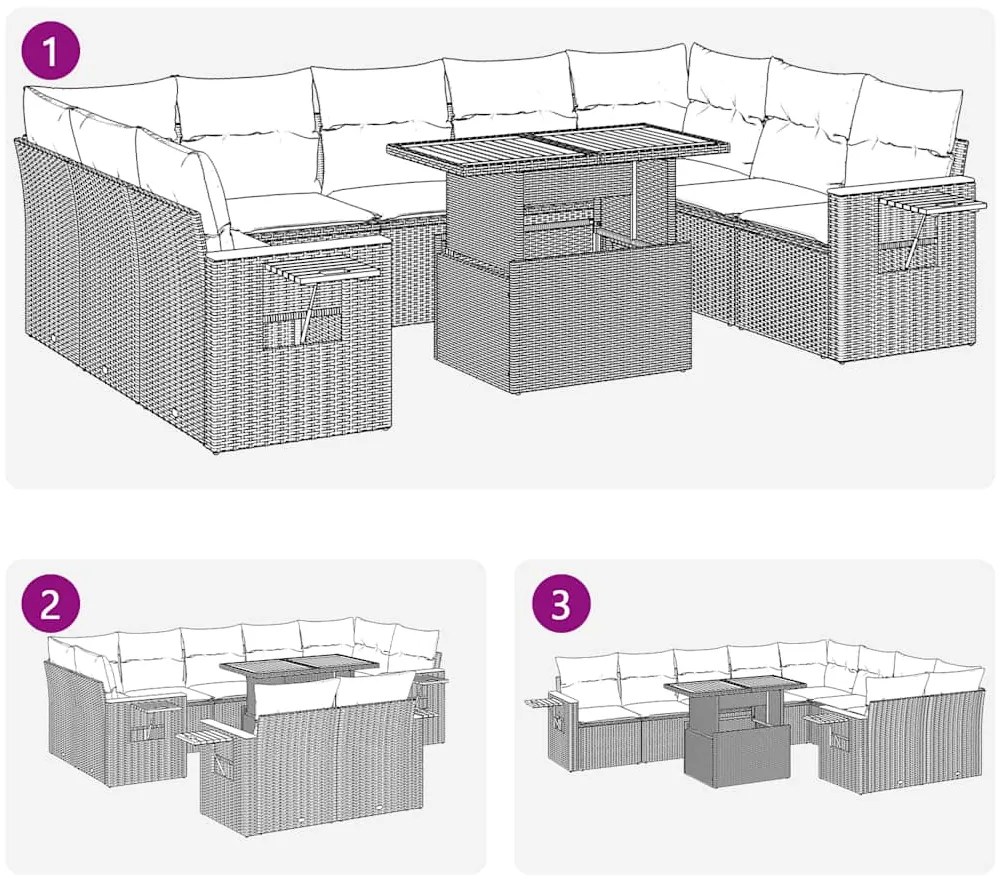 1

2

3