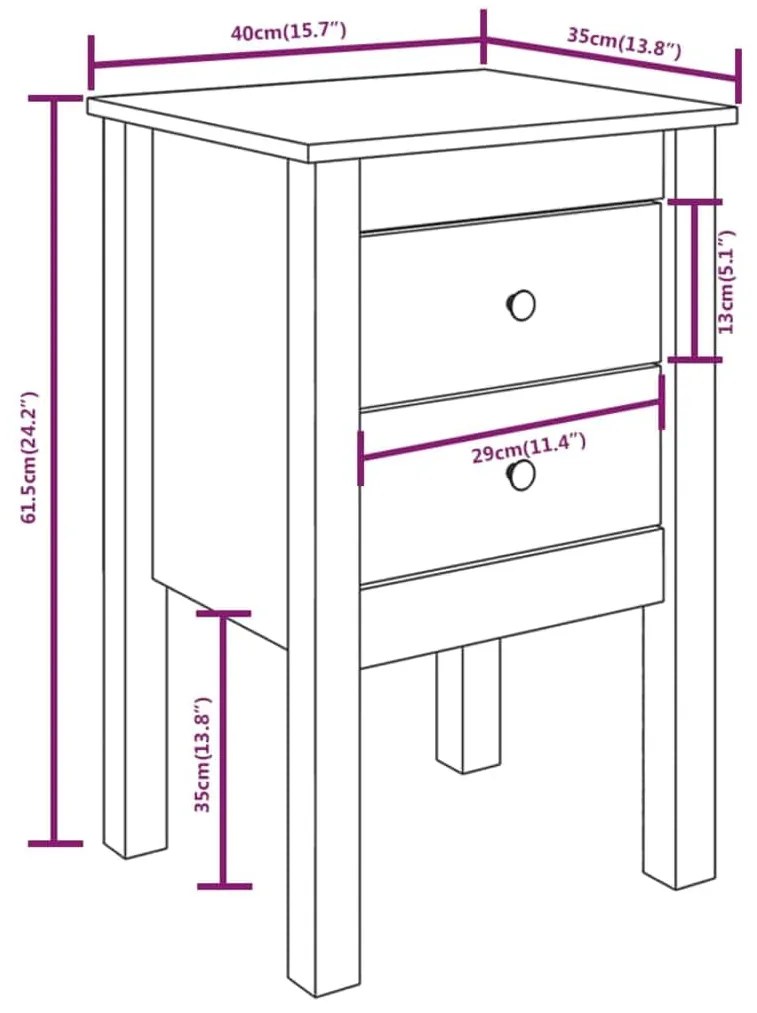 40cm(15.7")
35cm(13.8")
61.5cm(24.2")
13cm(5.1")
29cm(11.4")
35cm(13.8")