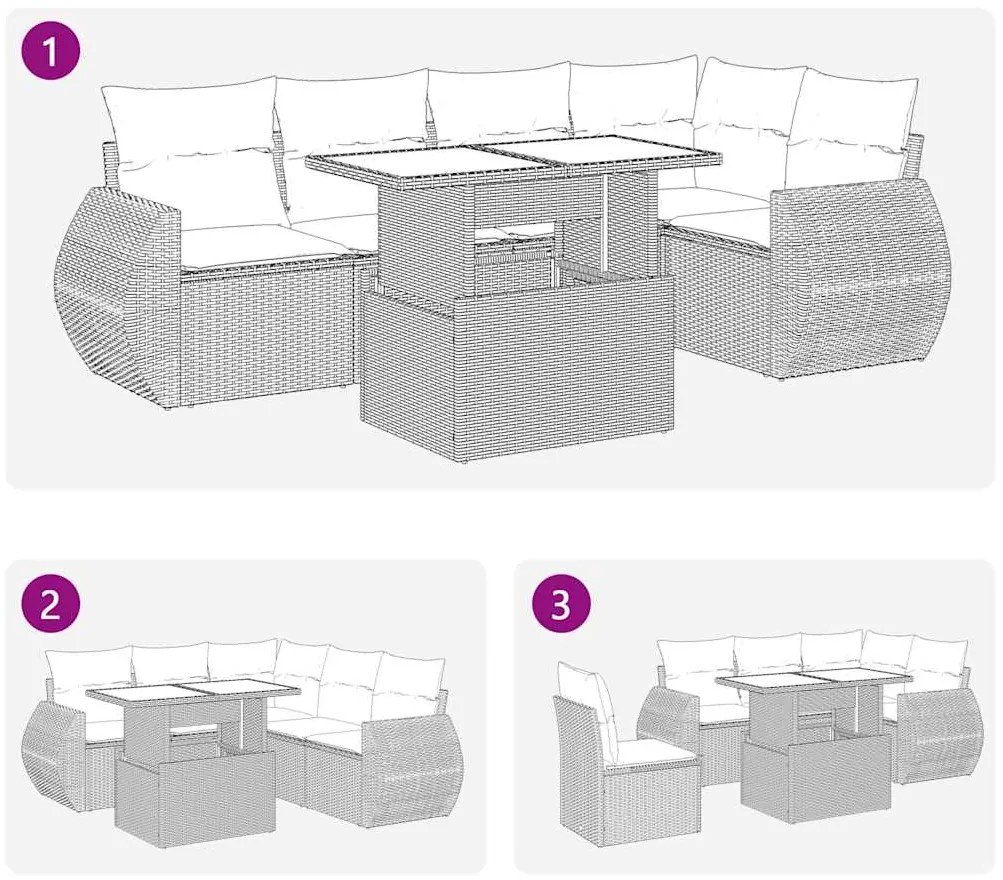 1

2

3