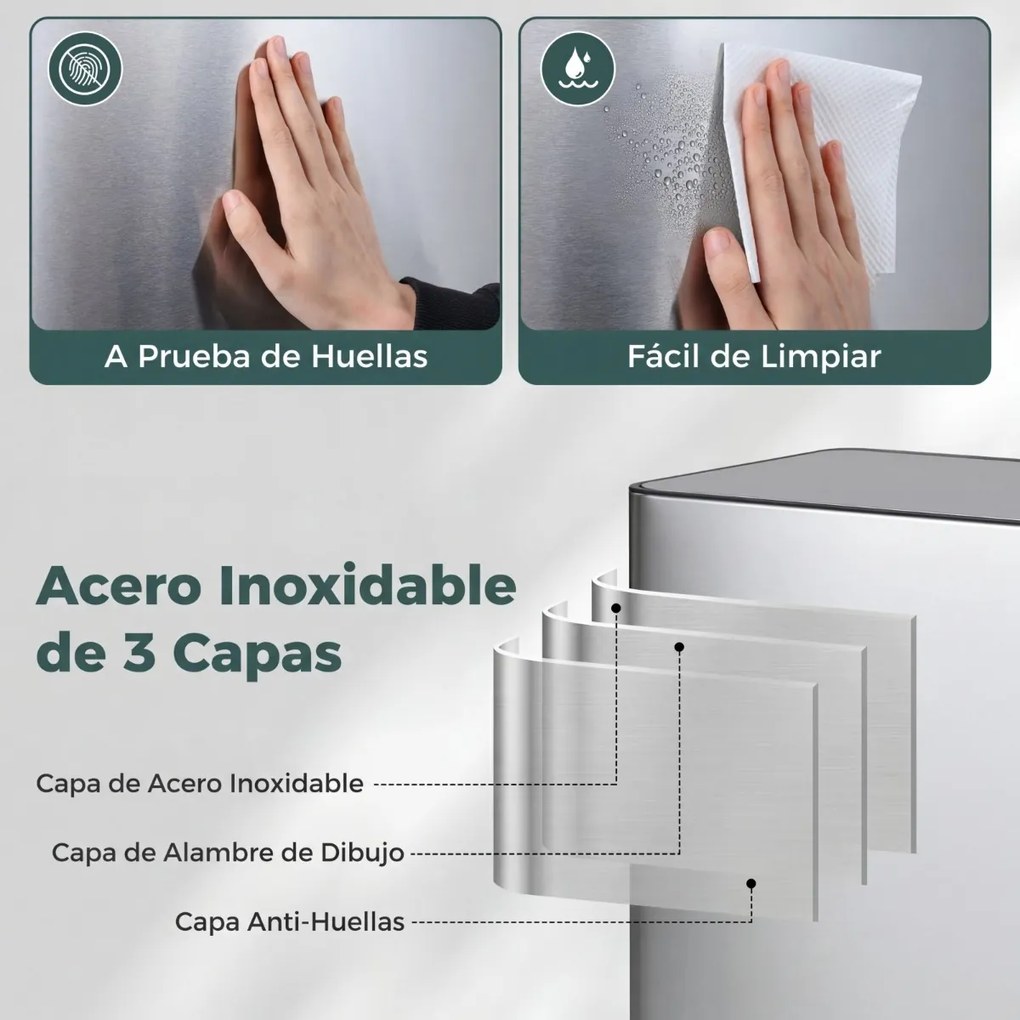 A Prueba de Huellas

Fácil de Limpiar

Acero Inoxidable de 3 Capas

Capa de Acero Inoxidable

Capa de Alambre de Dibujo

Capa Anti-Huellas