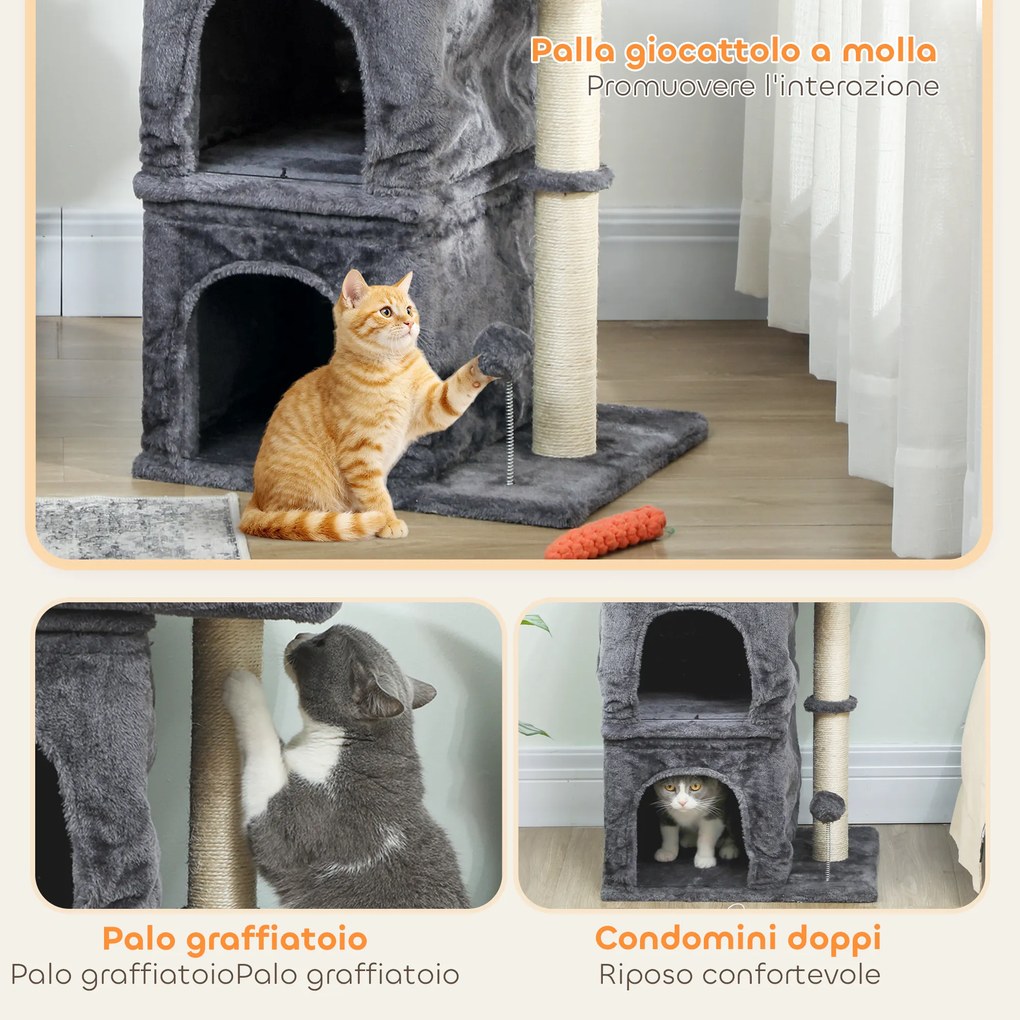 Palla giocattolo a molla
Promuovere l'interazione

Palo graffiatoio
Palo graffiatoioPalo graffiatoio

Condomini doppi
Riposo confortevole