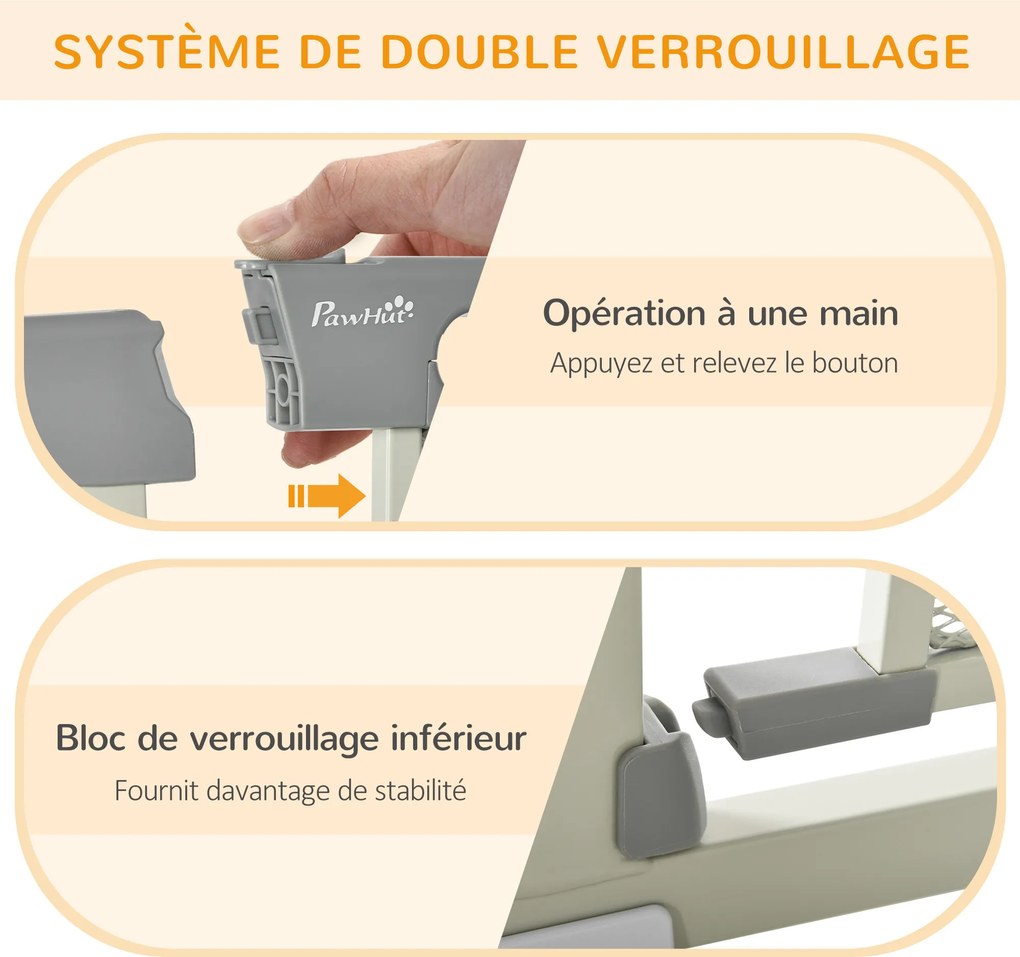 SYSTÈME DE DOUBLE VERROUILLAGE

PawHut

Opération à une main
Appuyez et relevez le bouton

Bloc de verrouillage inférieur
Fournit davantage de stabilité