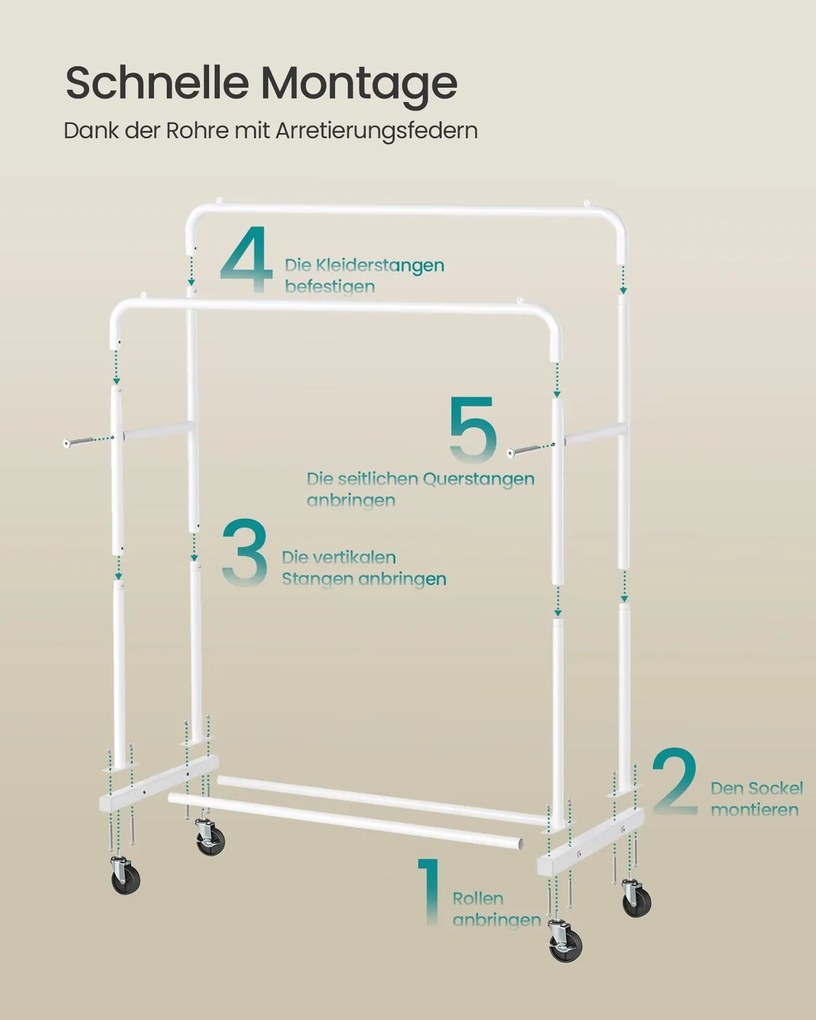 Schnelle Montage

Dank der Rohre mit Arretierungsfedern

4 Die Kleiderstangen befestigen

5 Die seitlichen Querstangen anbringen

3 Die vertikalen Stangen anbringen

2 Den Sockel montieren

1 Rollen anbringen