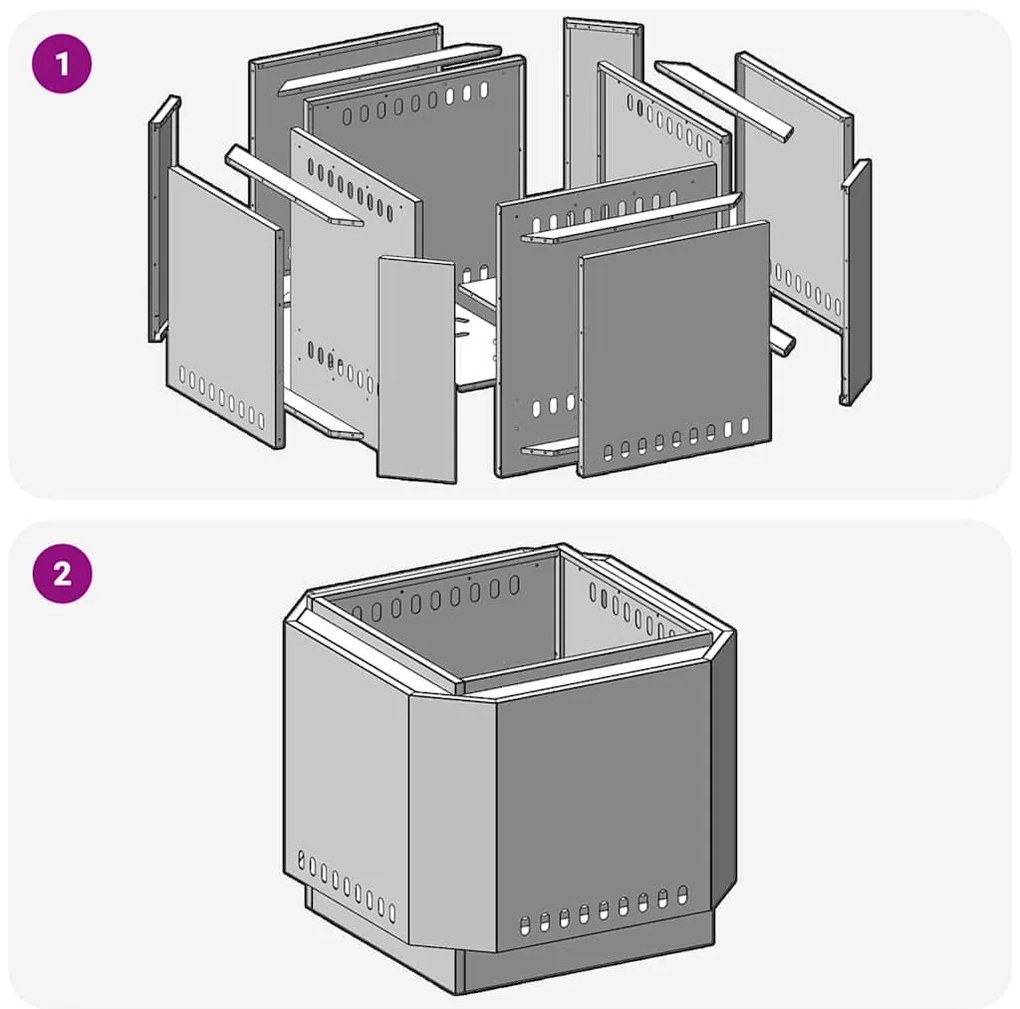 1

2