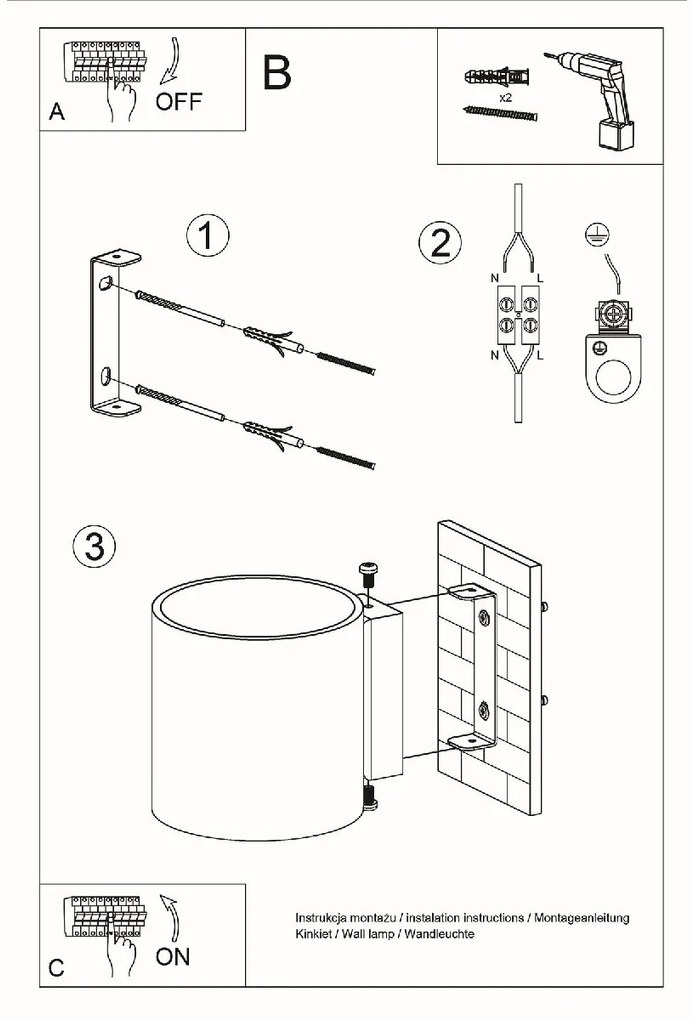 A
OFF
B
x2
1
2
N
L
N
L
3
C
ON
Instrukcja montażu / instalation instructions / Montageanleitung
Kinkiet / Wall lamp / Wandleuchte