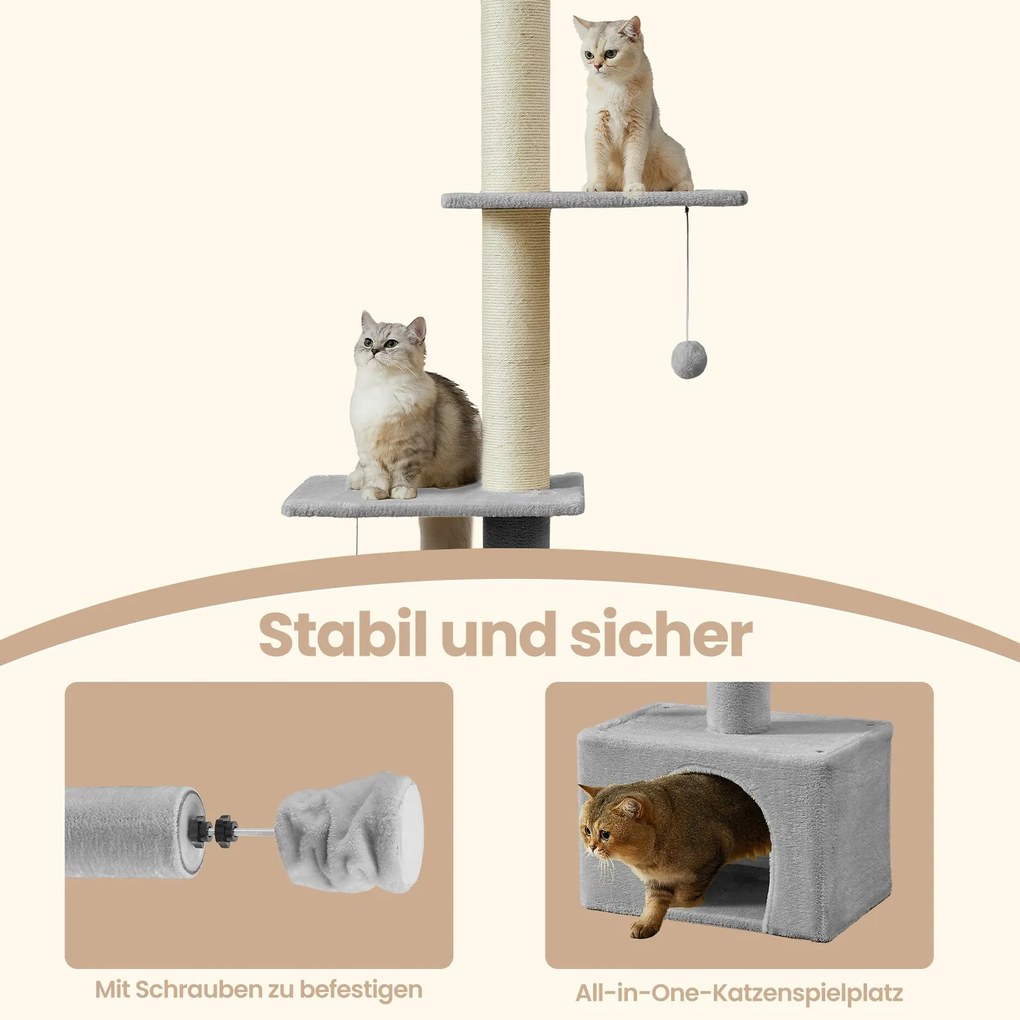 Stabil und sicher

Mit Schrauben zu befestigen

All-in-One-Katzenspielplatz