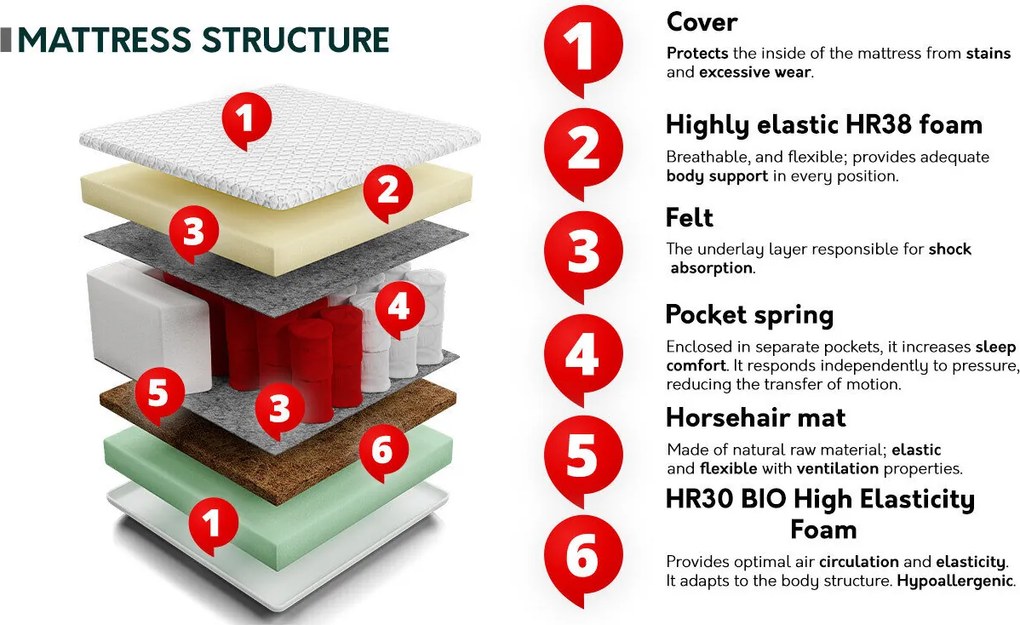 MATTRESS STRUCTURE

1
2
3
4
5
3
6
1

1
Cover
Protects the inside of the mattress from stains and excessive wear.

2
Highly elastic HR38 foam
Breathable, and flexible; provides adequate body support in every position.

3
Felt
The underlay layer responsible for shock absorption.

4
Pocket spring
Enclosed in separate pockets, it increases sleep comfort. It responds independently to pressure, reducing the transfer of motion.

5
Horsehair mat
Made of natural raw material; elastic and flexible with ventilation properties.

6
HR30 BIO High Elasticity Foam
Provides optimal air circulation and elasticity. It adapts to the body structure. Hypoallergenic.