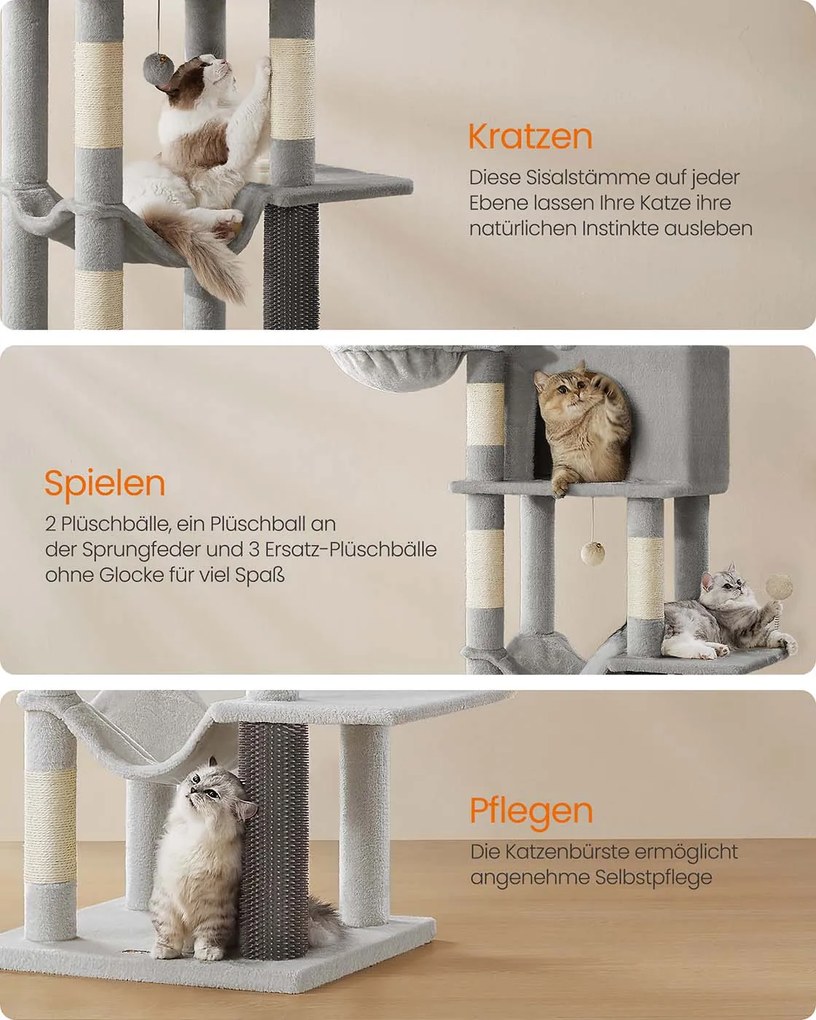 Kratzen

Diese Sisalstämme auf jeder Ebene lassen Ihre Katze ihre natürlichen Instinkte ausleben

Spielen

2 Plüschbälle, ein Plüschball an der Sprungfeder und 3 Ersatz-Plüschbälle ohne Glocke für viel Spaß

Pflegen

Die Katzenbürste ermöglicht angenehme Selbstpflege