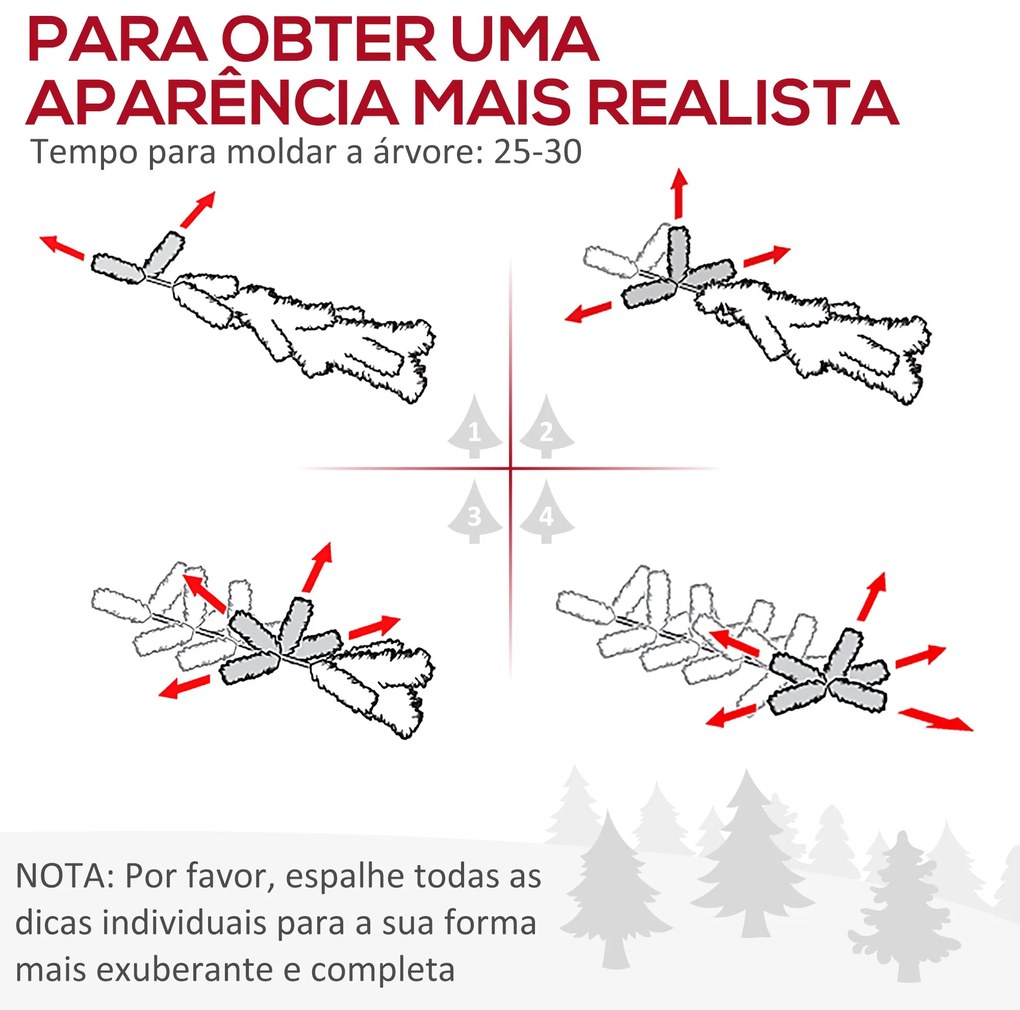 PARA OBTER UMA APARÊNCIA MAIS REALISTA

Tempo para moldar a árvore: 25-30

1
2
3
4

NOTA: Por favor, espalhe todas as dicas individuais para a sua forma mais exuberante e completa