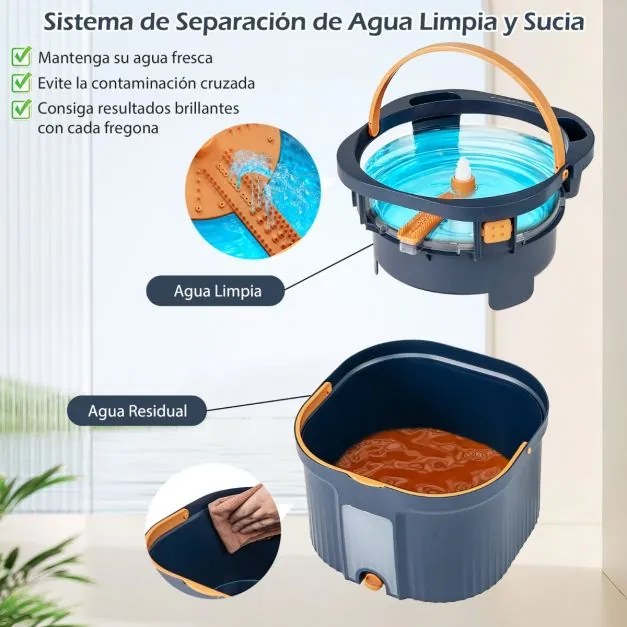 Sistema de Separación de Agua Limpia y Sucia

Mantenga su agua fresca
Evite la contaminación cruzada
Consiga resultados brillantes con cada fregona

Agua Limpia

Agua Residual