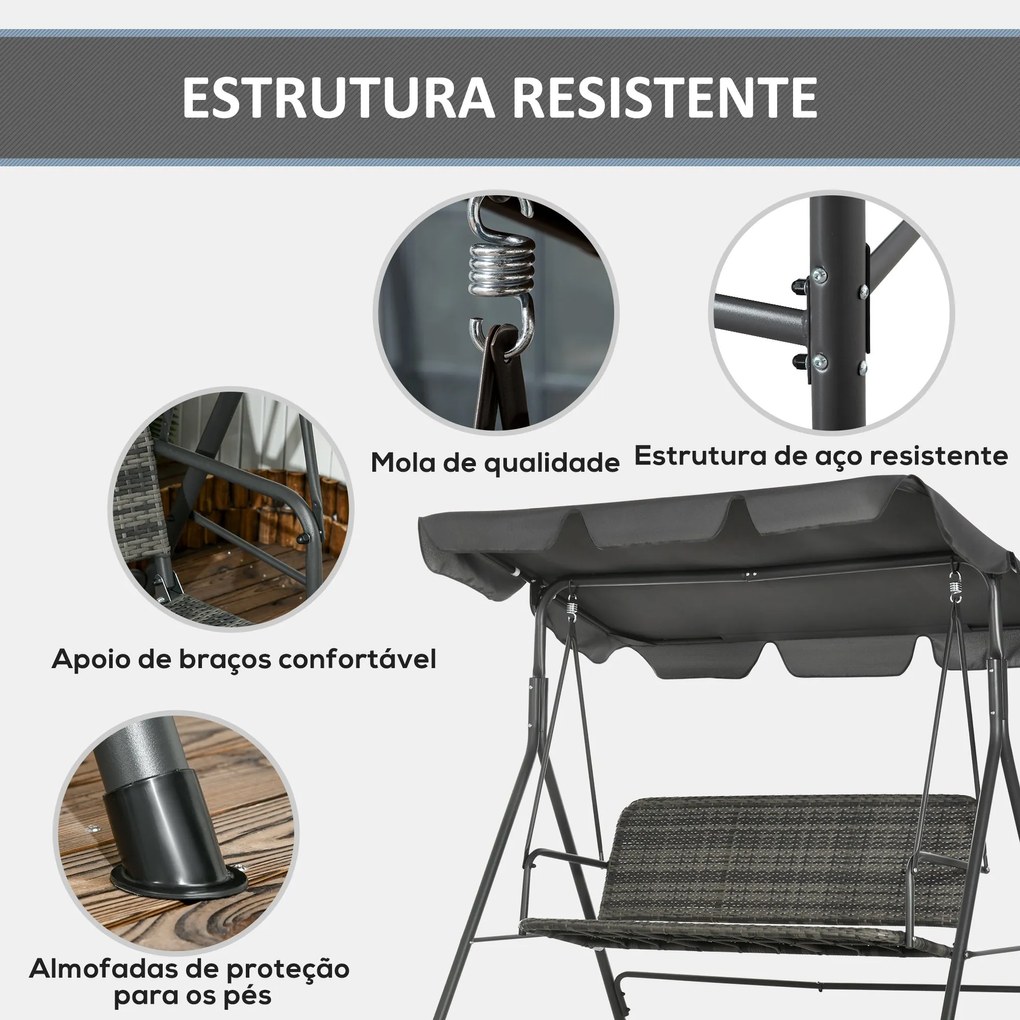 ESTRUTURA RESISTENTE

Mola de qualidade

Estrutura de aço resistente

Apoio de braços confortável

Almofadas de proteção para os pés