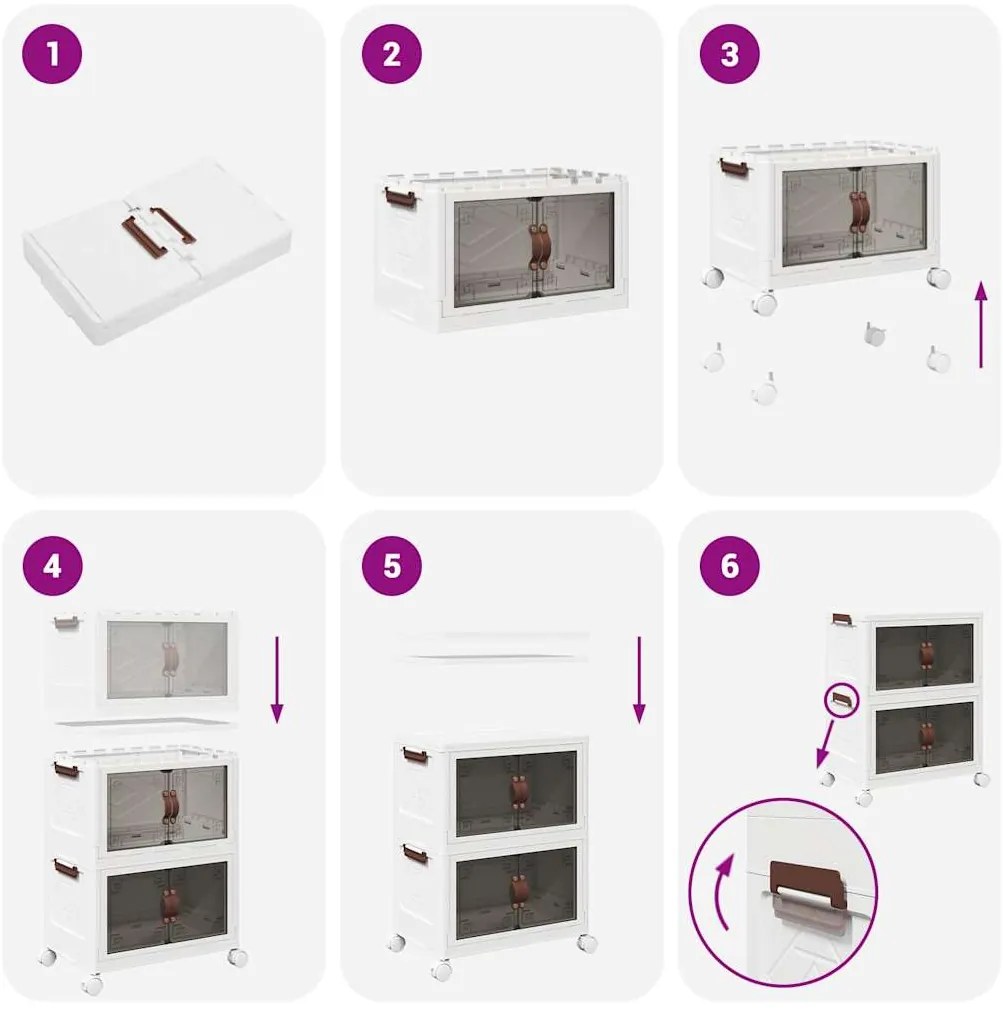 1

2

3

4

5

6